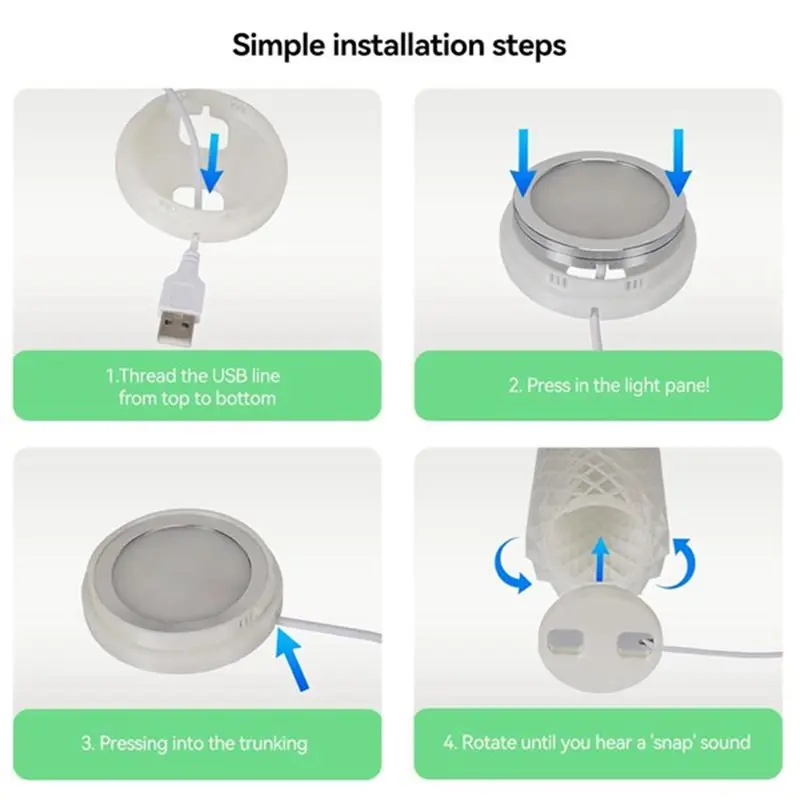 Simple installation steps

1.Thread the USB line from top to bottom

2. Press in the light pane!

3. Pressing into the trunking

4. Rotate until you hear a 'snap' sound