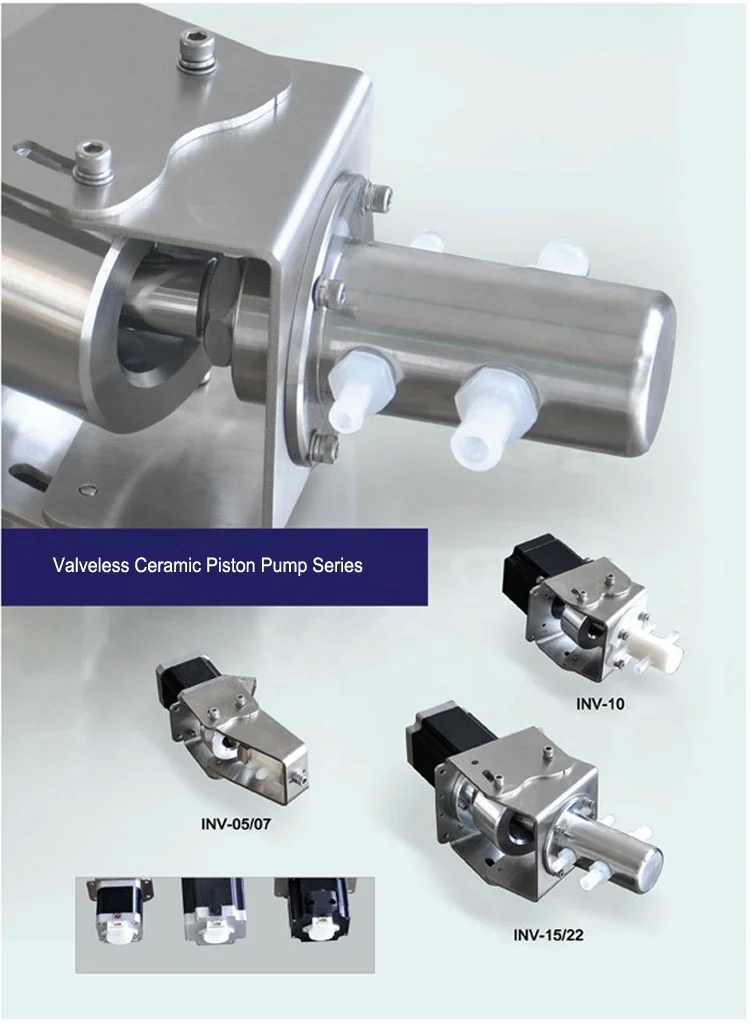 Valveless Ceramic Piston Pump Series

INV-10

INV-05/07

INV-15/22