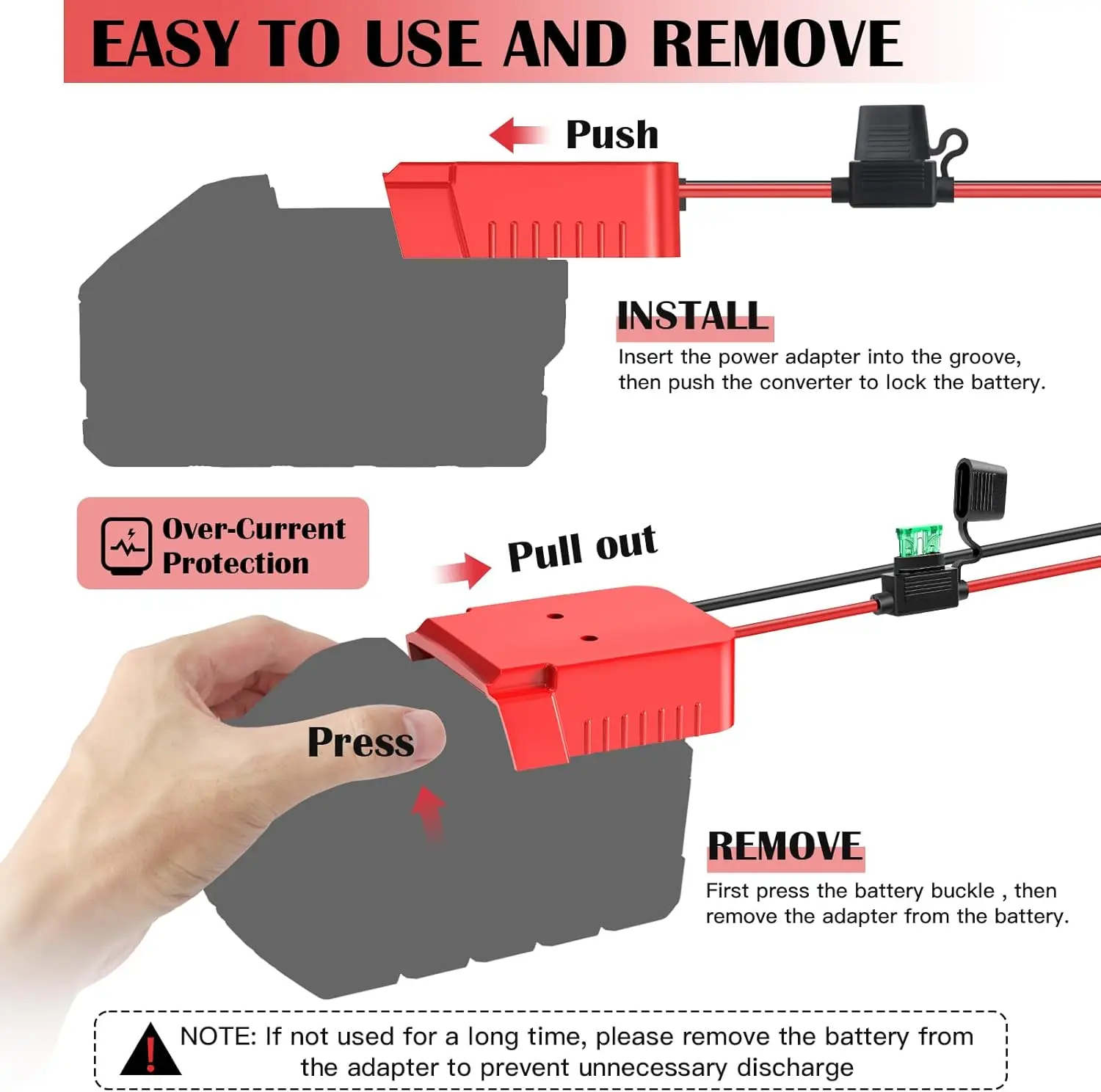 EASY TO USE AND REMOVE

Push

INSTALL

Insert the power adapter into the groove, then push the converter to lock the battery.

Over-Current Protection

Pull out

Press

REMOVE

First press the battery buckle , then remove the adapter from the battery.

NOTE: If not used for a long time, please remove the battery from the adapter to prevent unnecessary discharge