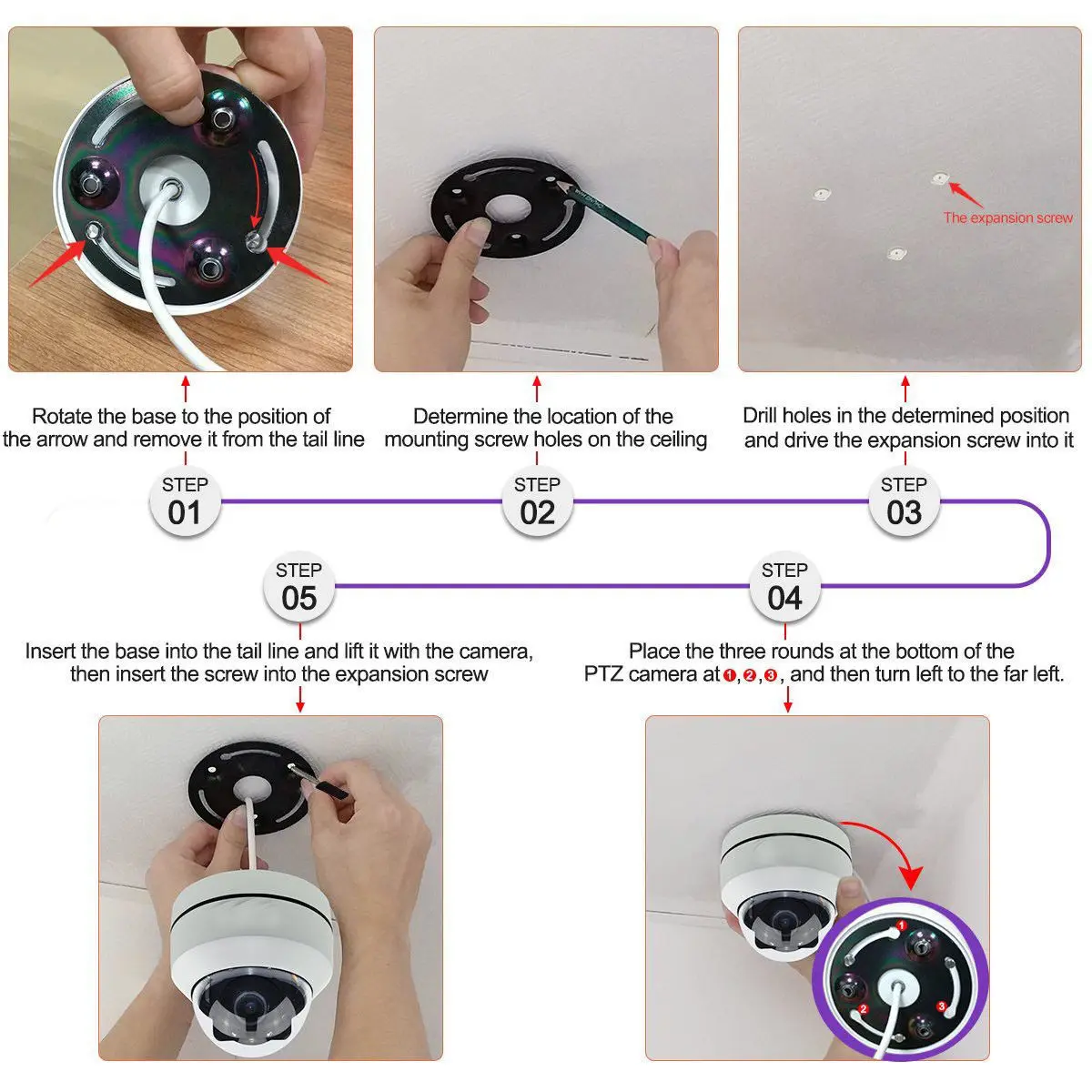 The expansion screw

Rotate the base to the position of the arrow and remove it from the tail line

Determine the location of the mounting screw holes on the ceiling

Drill holes in the determined position and drive the expansion screw into it

STEP 01

STEP 02

STEP 03

STEP 05

STEP 04

Insert the base into the tail line and lift it with the camera, then insert the screw into the expansion screw

Place the three rounds at the bottom of the PTZ camera at ❶,❷,❸, and then turn left to the far left.

1

2

3