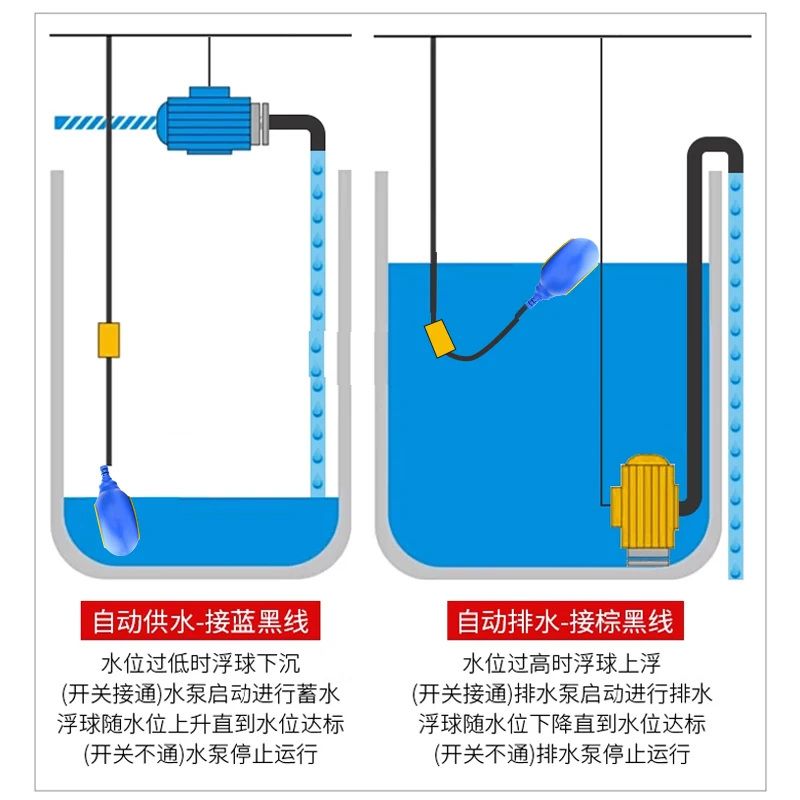 自动供水-接蓝黑线

水位过低时浮球下沉
(开关接通)水泵启动进行蓄水
浮球随水位上升直到水位达标
(开关不通)水泵停止运行

自动排水-接棕黑线

水位过高时浮球上浮
(开关接通)排水泵启动进行排水
浮球随水位下降直到水位达标
(开关不通)排水泵停止运行