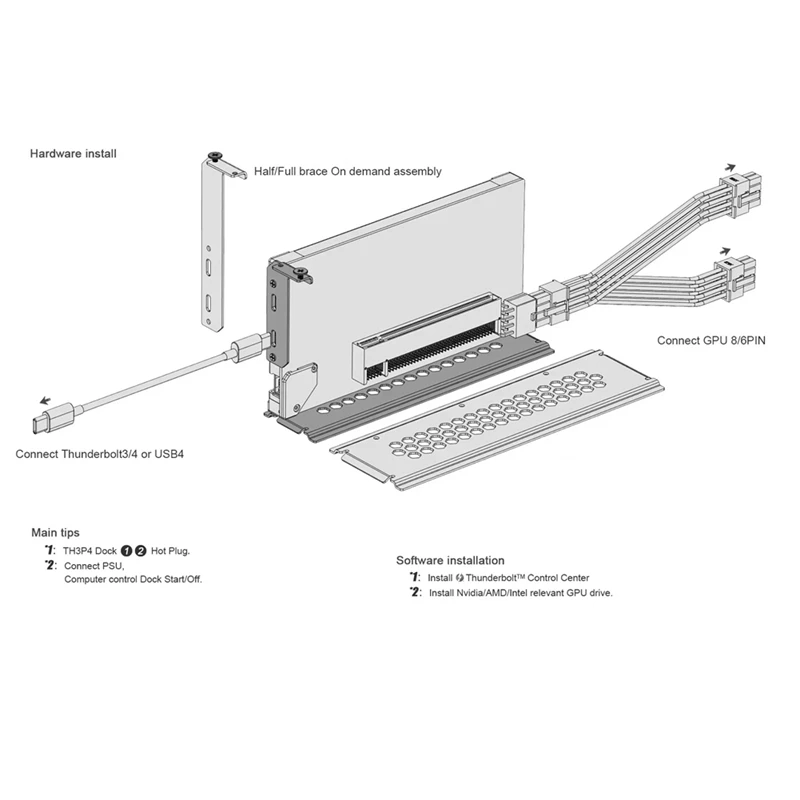 Hardware install

Half/Full brace On demand assembly

Connect GPU 8/6PIN

Connect Thunderbolt3/4 or USB4

Main tips
*1: TH3P4 Dock ❶❷ Hot Plug.
*2: Connect PSU, Computer control Dock Start/Off.

Software installation
*1: Install Thunderbolt™ Control Center
*2: Install Nvidia/AMD/Intel relevant GPU drive.