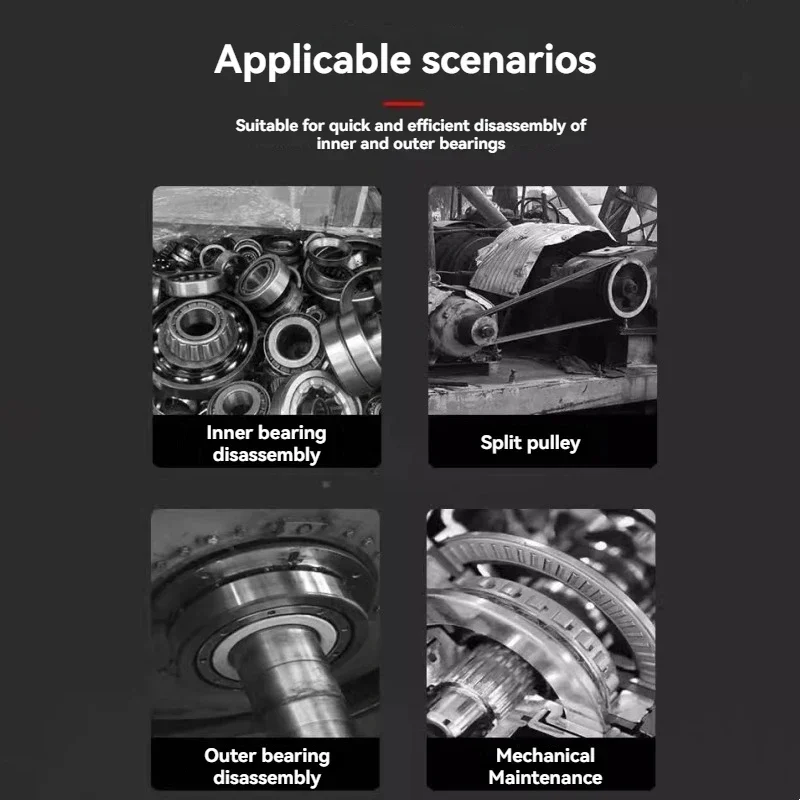 Applicable scenarios

Suitable for quick and efficient disassembly of inner and outer bearings

Inner bearing disassembly

Split pulley

Outer bearing disassembly

Mechanical Maintenance