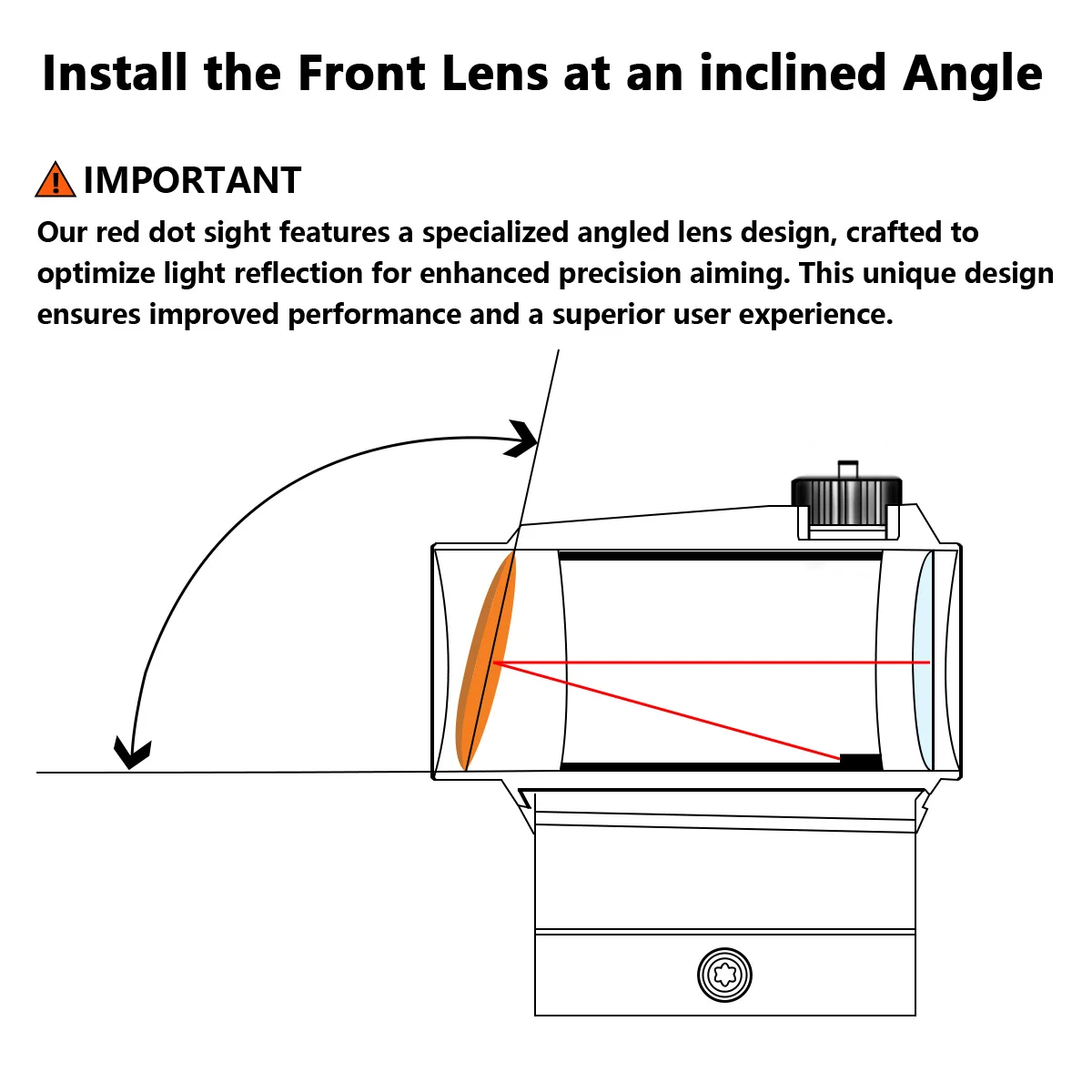 Install the Front Lens at an inclined Angle

IMPORTANT

Our red dot sight features a specialized angled lens design, crafted to optimize light reflection for enhanced precision aiming. This unique design ensures improved performance and a superior user experience.