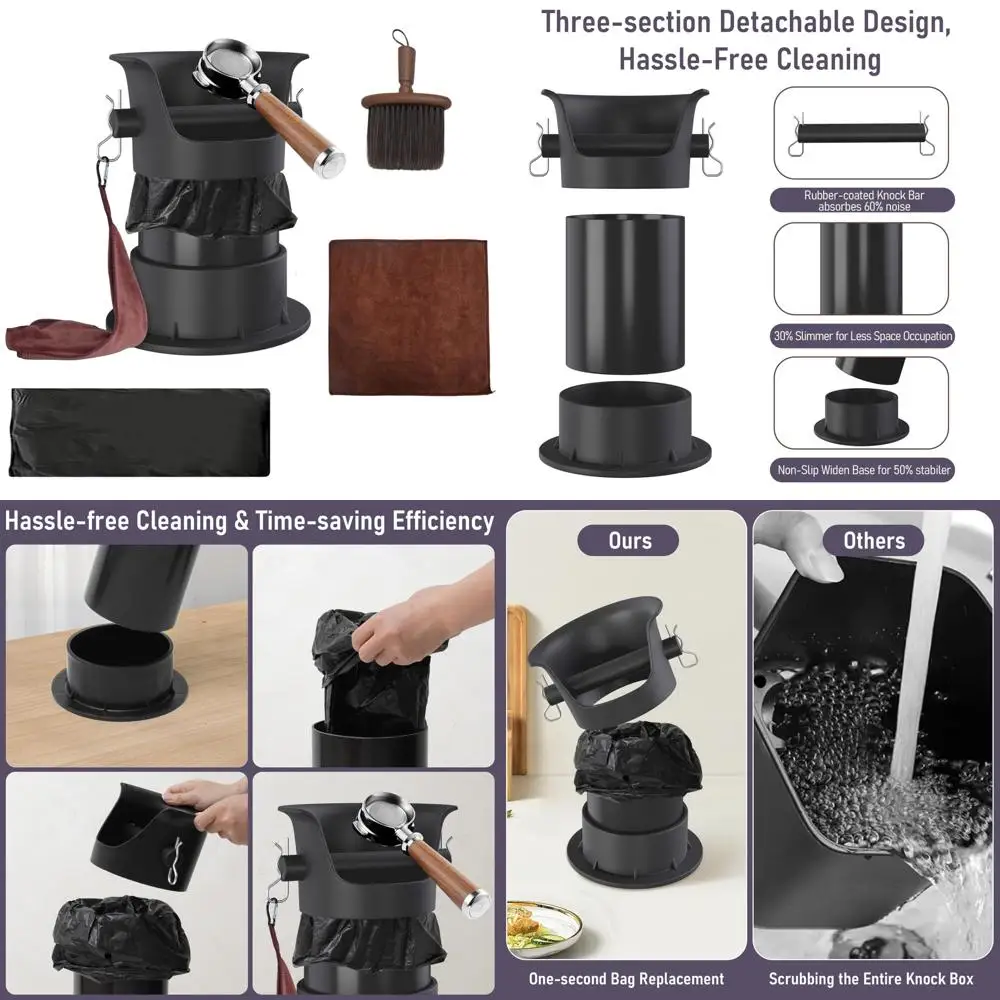 Three-section Detachable Design, Hassle-Free Cleaning

Rubber-coated Knock Bar absorbes 60% noise

30% Slimmer for Less Space Occupation

Non-Slip Widen Base for 50% stabiler

Hassle-free Cleaning & Time-saving Efficiency

Ours

Others

One-second Bag Replacement

Scrubbing the Entire Knock Box