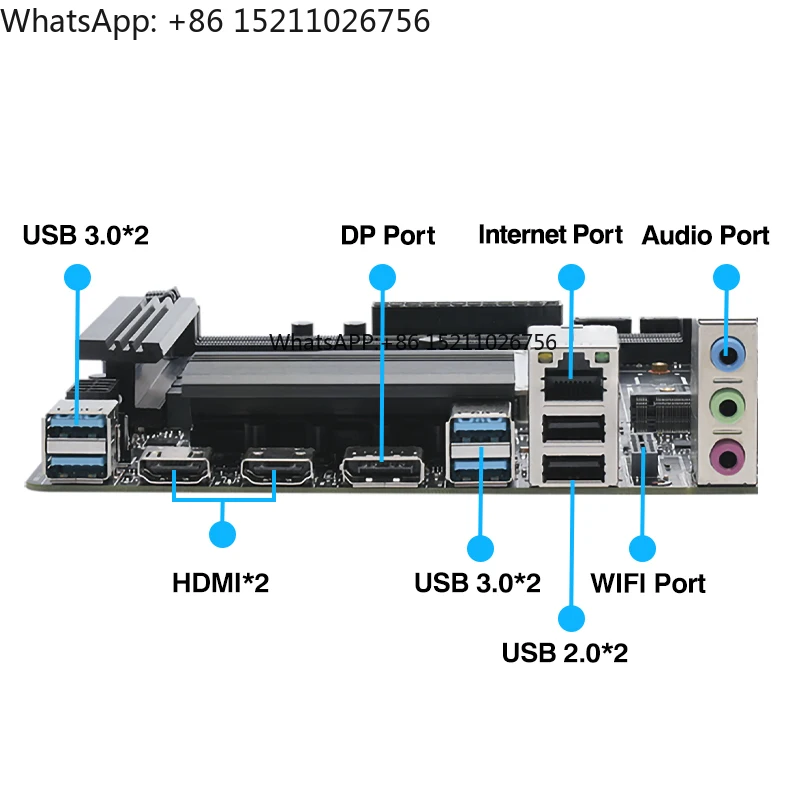 WhatsApp: +86 15211026756

USB 3.0*2

DP Port

Internet Port

Audio Port

WhatsAPP +86 15211026756

HDMI*2

USB 3.0*2

WIFI Port

USB 2.0*2