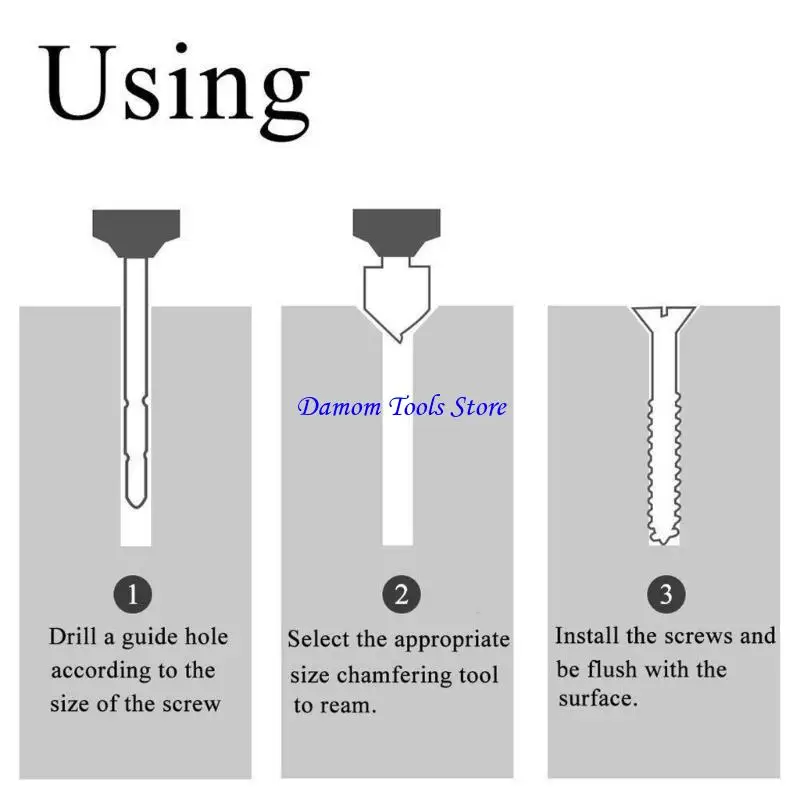 Using

Damom Tools Store

1
Drill a guide hole according to the size of the screw

2
Select the appropriate size chamfering tool to ream.

3
Install the screws and be flush with the surface.