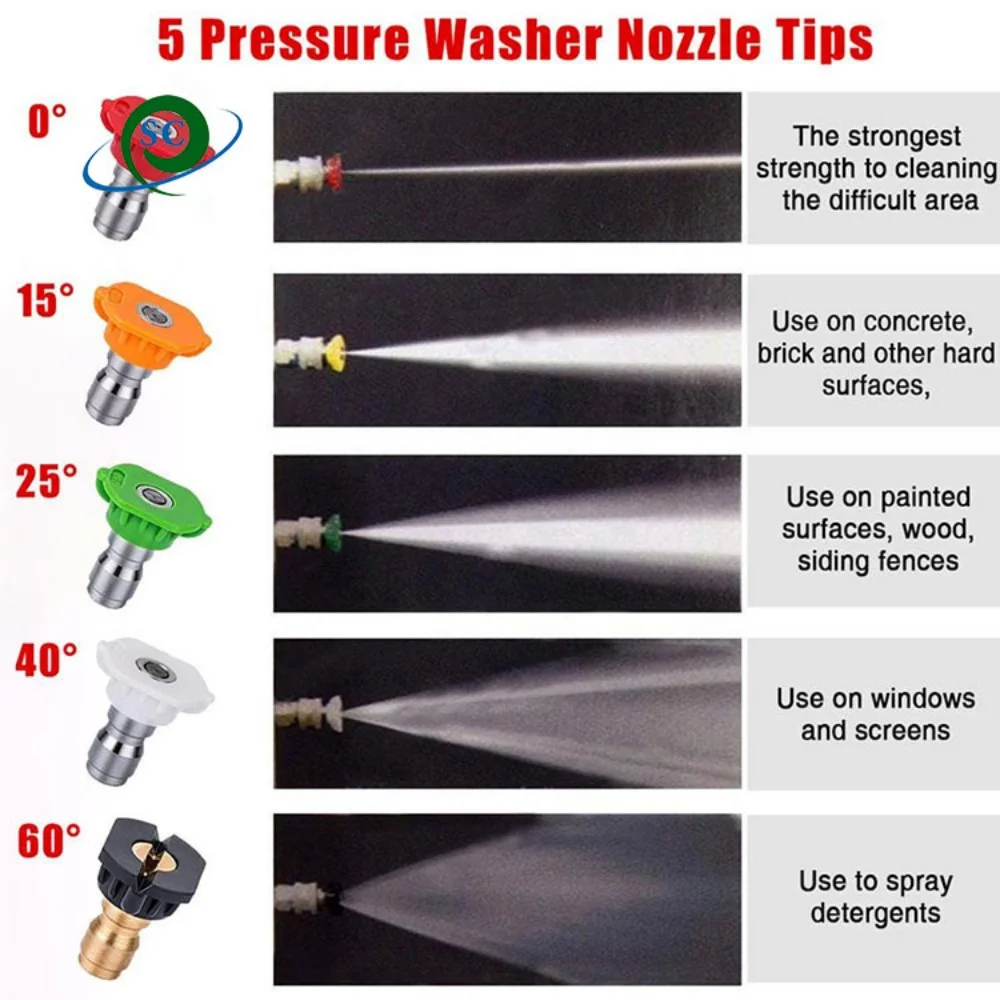 5 Pressure Washer Nozzle Tips

0°
SC
The strongest strength to cleaning the difficult area

15°
Use on concrete, brick and other hard surfaces,

25°
Use on painted surfaces, wood, siding fences

40°
Use on windows and screens

60°
Use to spray detergents