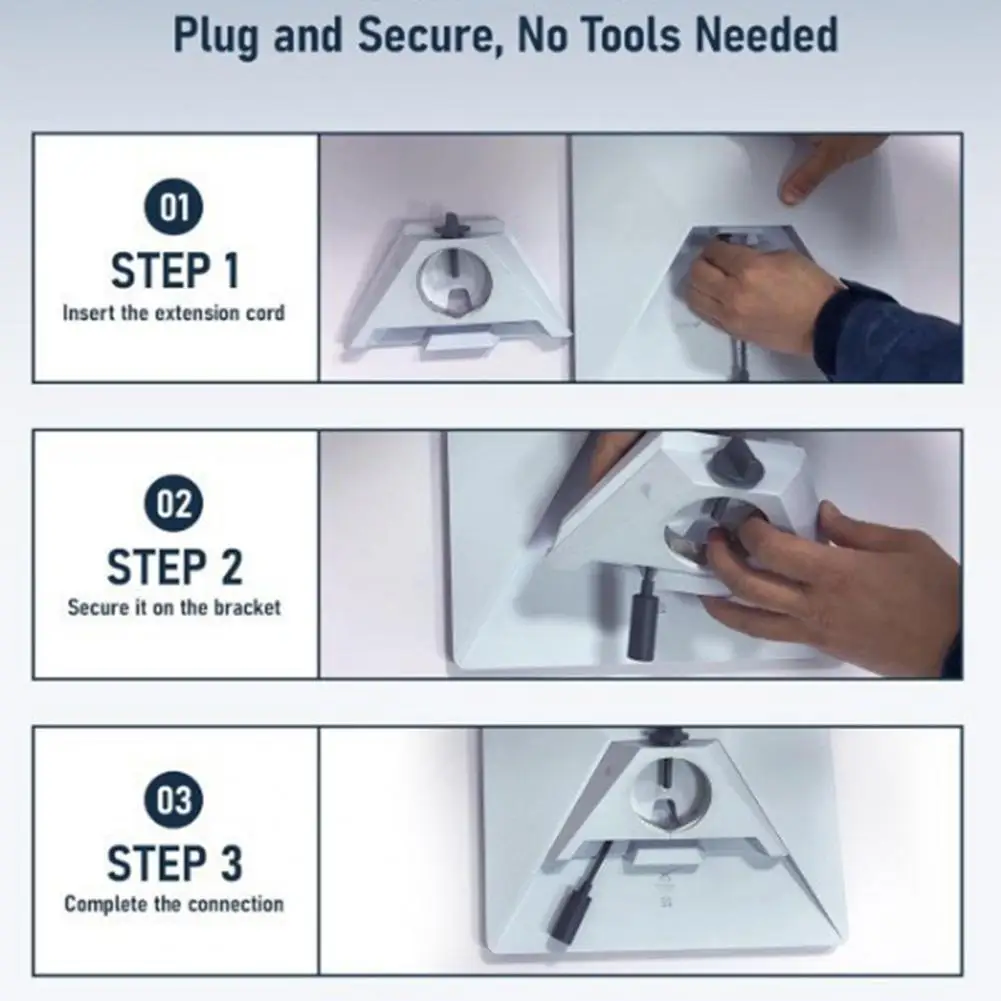 Plug and Secure, No Tools Needed

01
STEP 1
Insert the extension cord

02
STEP 2
Secure it on the bracket

03
STEP 3
Complete the connection