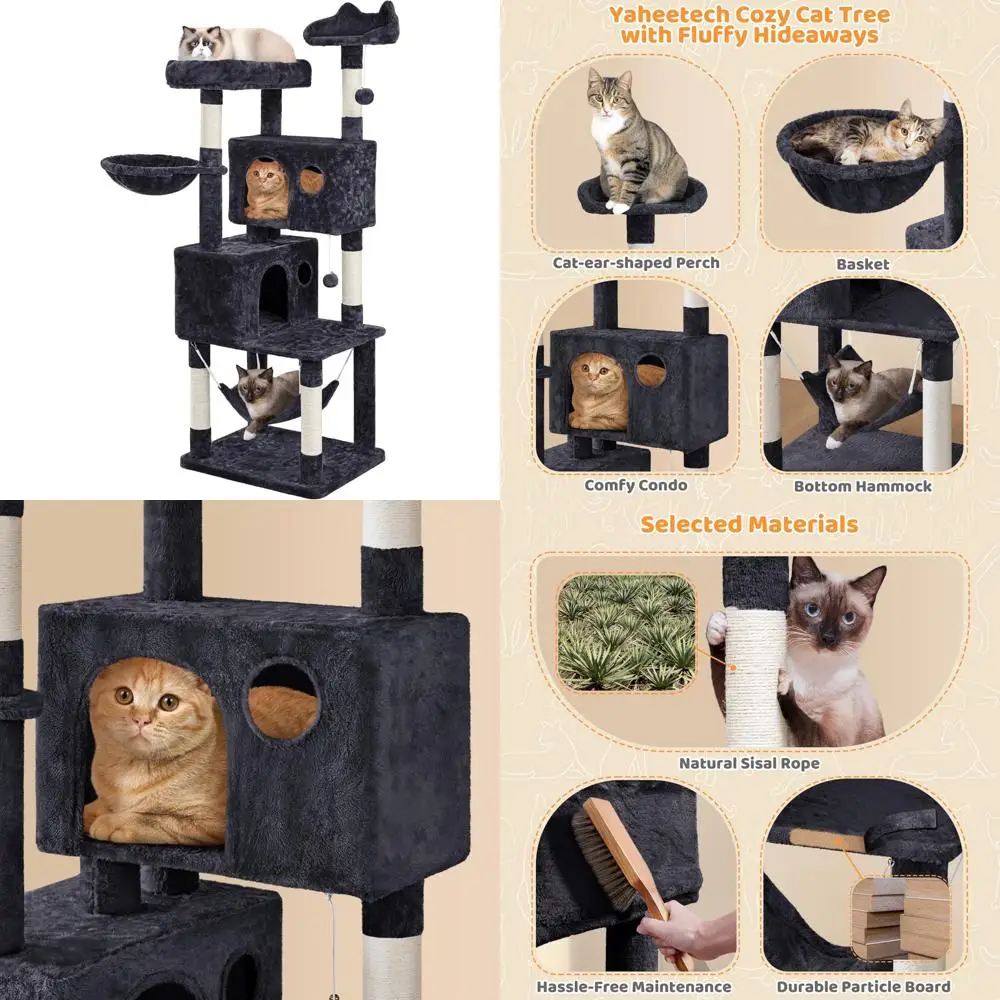 Yaheetech Cozy Cat Tree with Fluffy Hideaways

Cat-ear-shaped Perch

Basket

Comfy Condo

Bottom Hammock

Selected Materials

Natural Sisal Rope

Hassle-Free Maintenance

Durable Particle Board