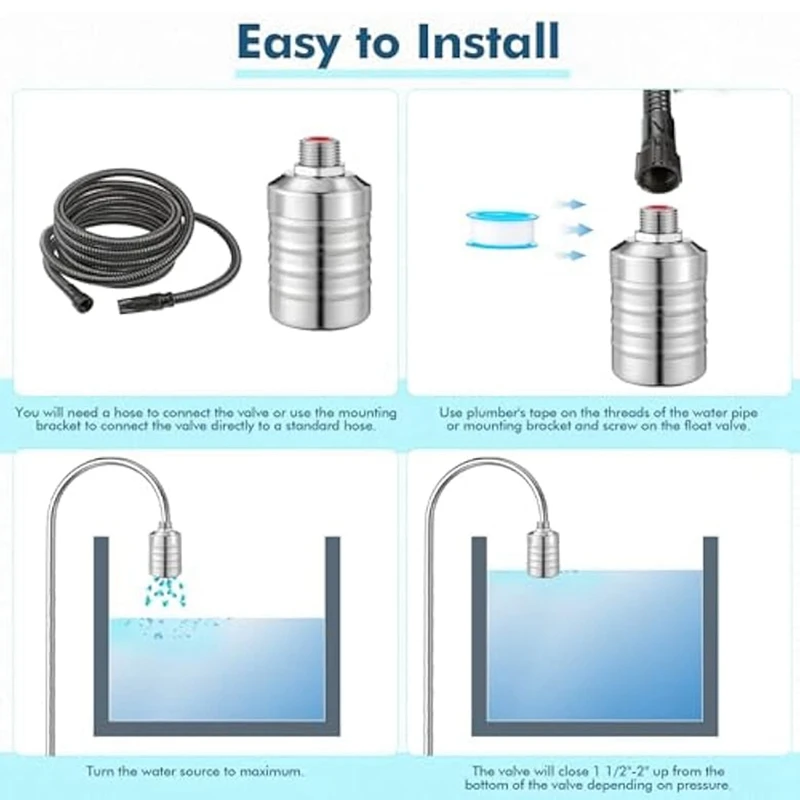 Easy to Install

You will need a hose to connect the valve or use the mounting bracket to connect the valve directly to a standard hose.

Use plumber's tape on the threads of the water pipe or mounting bracket and screw on the float valve.

Turn the water source to maximum.

The valve will close 1 1/2"-2" up from the bottom of the valve depending on pressure.