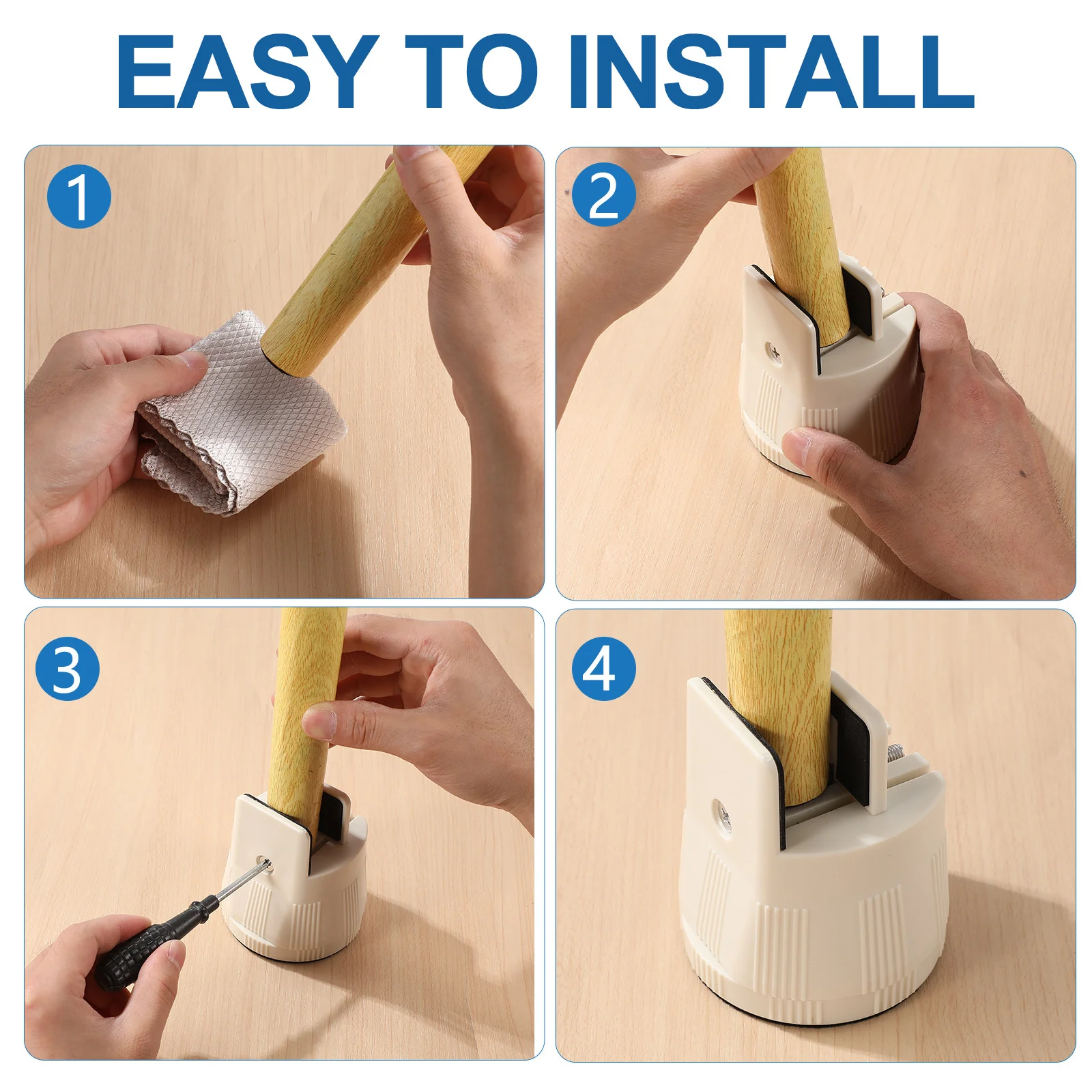 EASY TO INSTALL

1

2

3

4