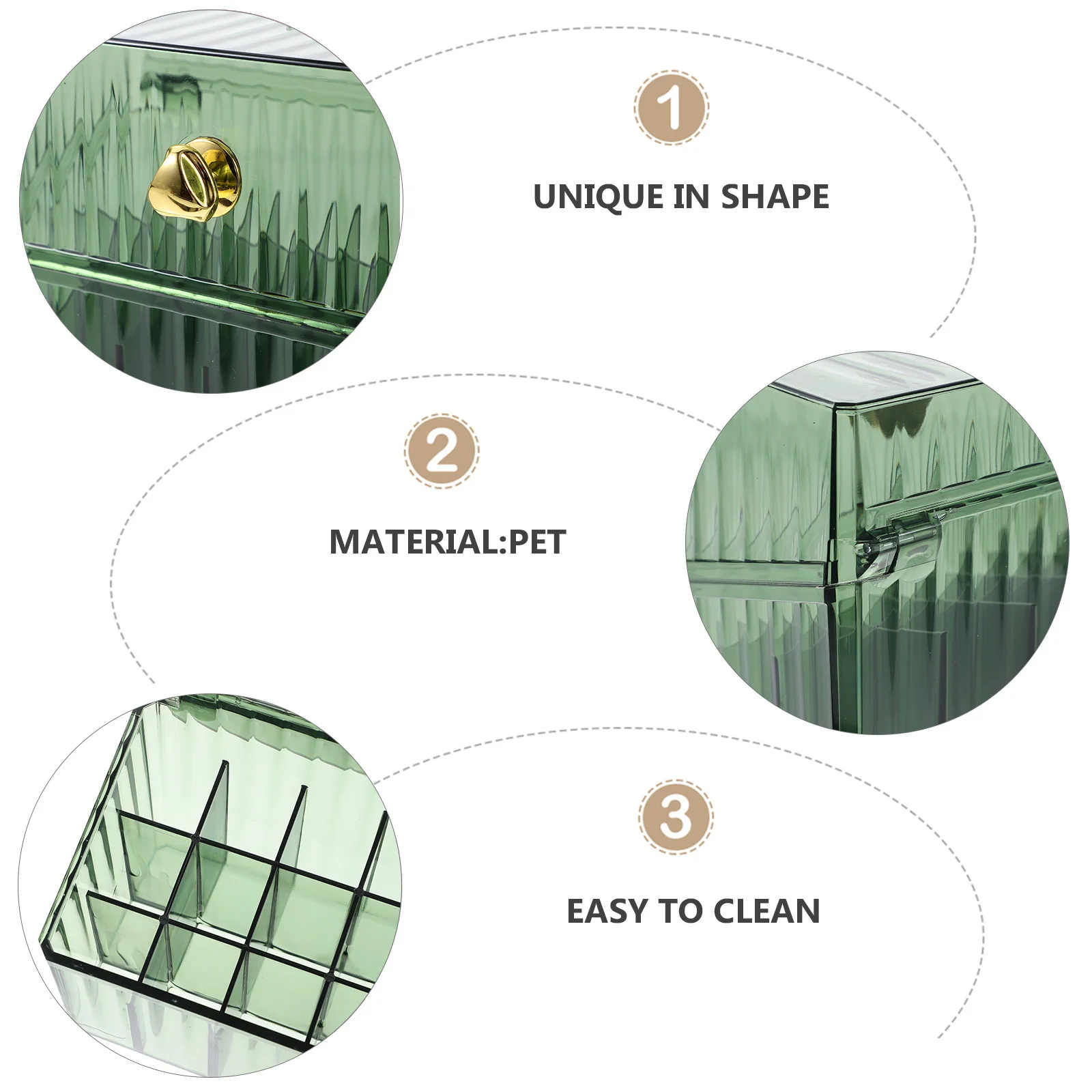 1

UNIQUE IN SHAPE

2

MATERIAL:PET

3

EASY TO CLEAN