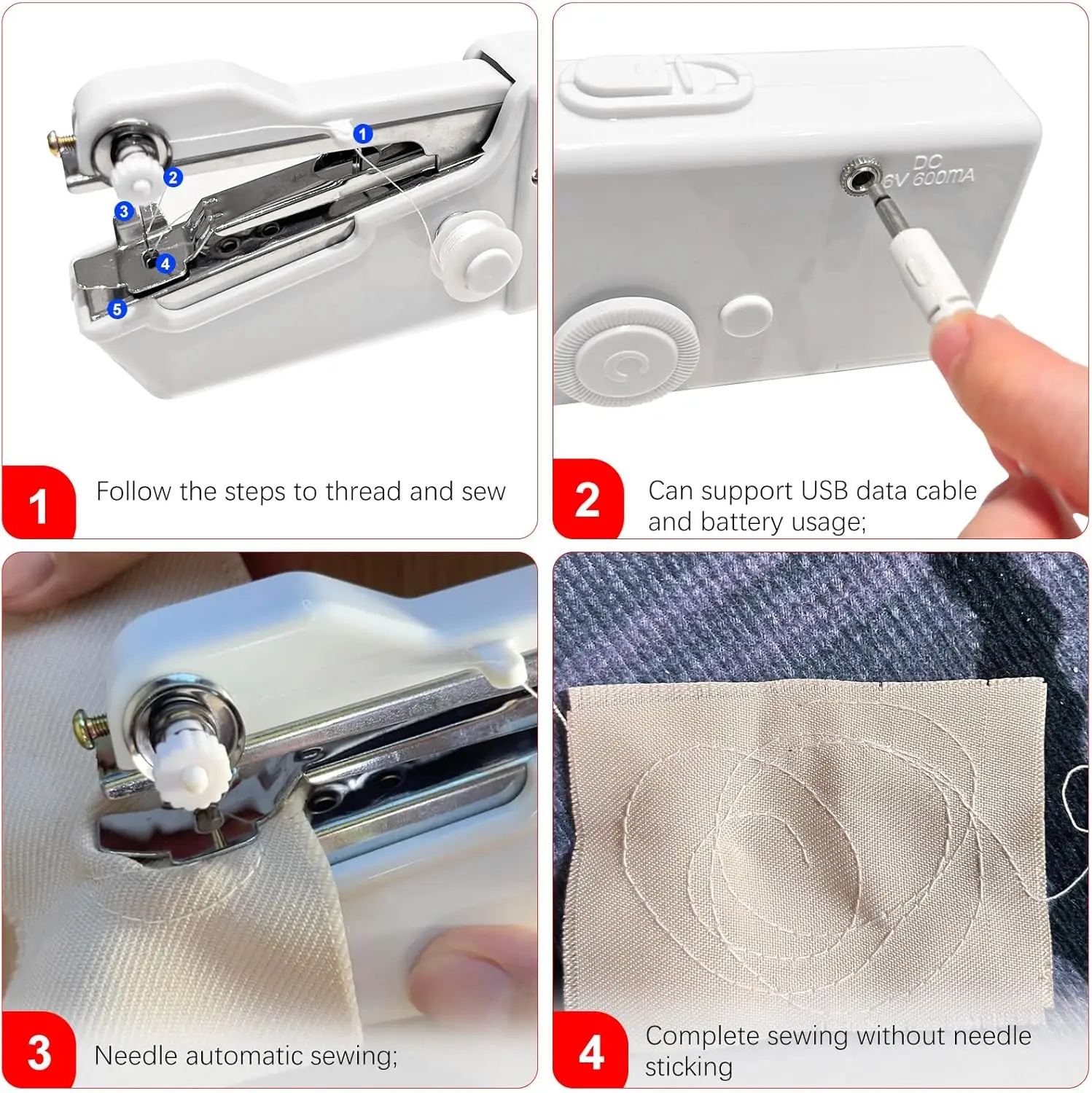 1
2
3
4
5

1 Follow the steps to thread and sew

DC
6V 600mA

2 Can support USB data cable and battery usage;

3 Needle automatic sewing;

4 Complete sewing without needle sticking