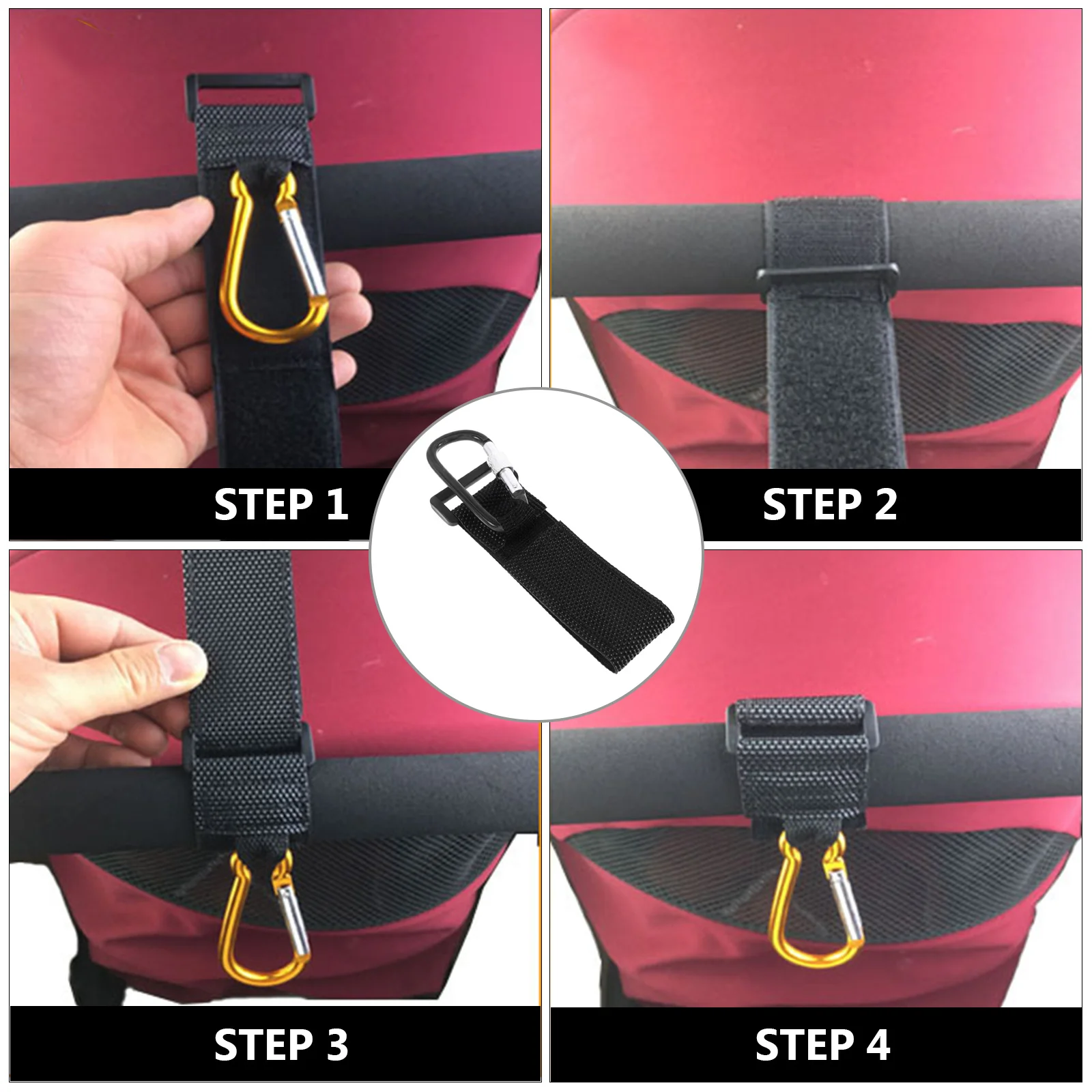 STEP 1

STEP 2

STEP 3

STEP 4