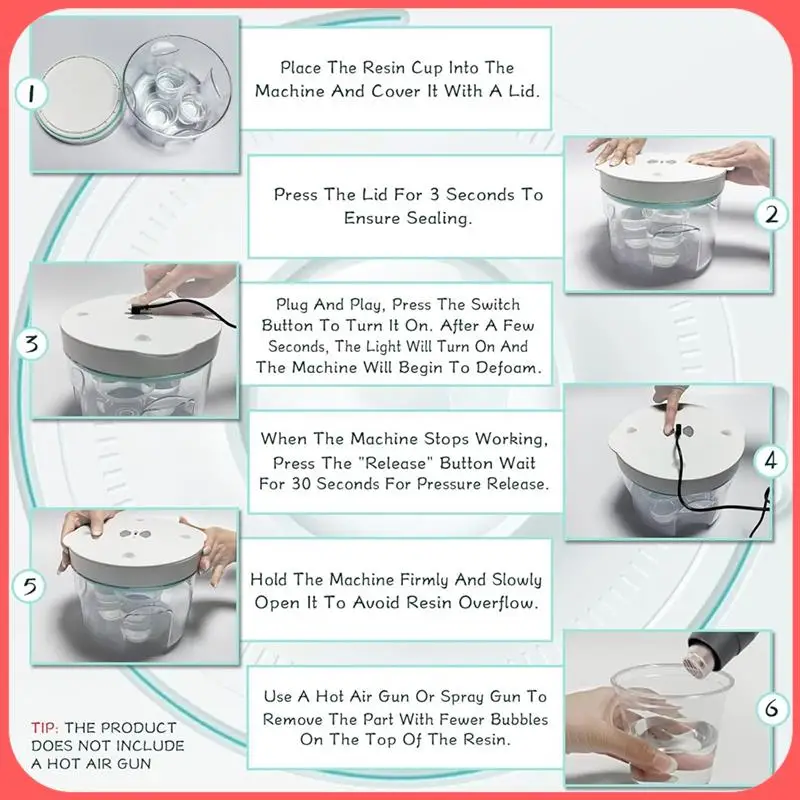 1

Place The Resin Cup Into The Machine And Cover It With A Lid.

Press The Lid For 3 Seconds To Ensure Sealing.

2

3

Plug And Play, Press The Switch Button To Turn It On. After A Few Seconds, The Light Will Turn On And The Machine Will Begin To Defoam.

When The Machine Stops Working, Press The "Release" Button Wait For 30 Seconds For Pressure Release.

4

5

Hold The Machine Firmly And Slowly Open It To Avoid Resin Overflow.

Use A Hot Air Gun Or Spray Gun To Remove The Part With Fewer Bubbles On The Top Of The Resin.

6

TIP: THE PRODUCT DOES NOT INCLUDE A HOT AIR GUN