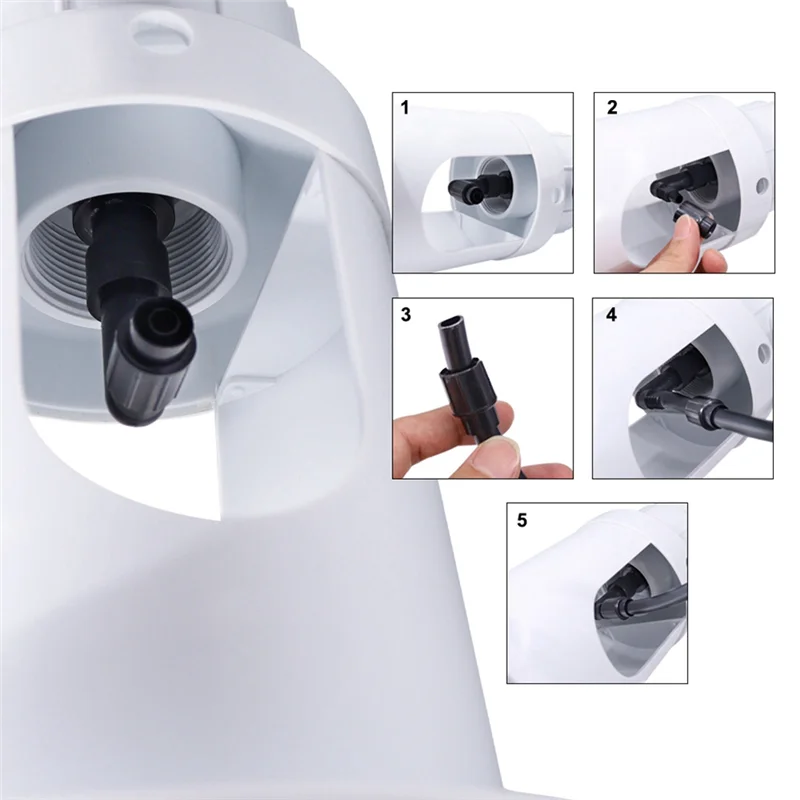 1

2

3

4

5