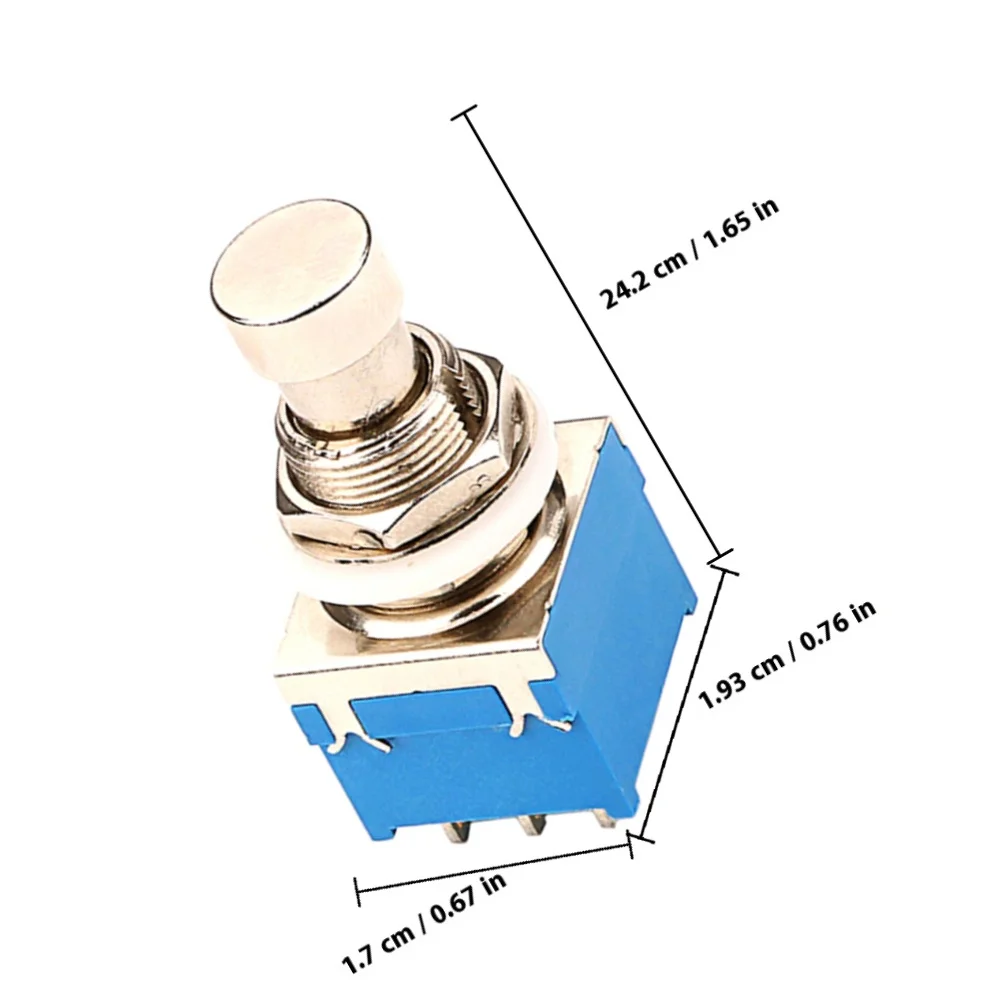 24.2 cm / 1.65 in

1.93 cm / 0.76 in

1.7 cm / 0.67 in