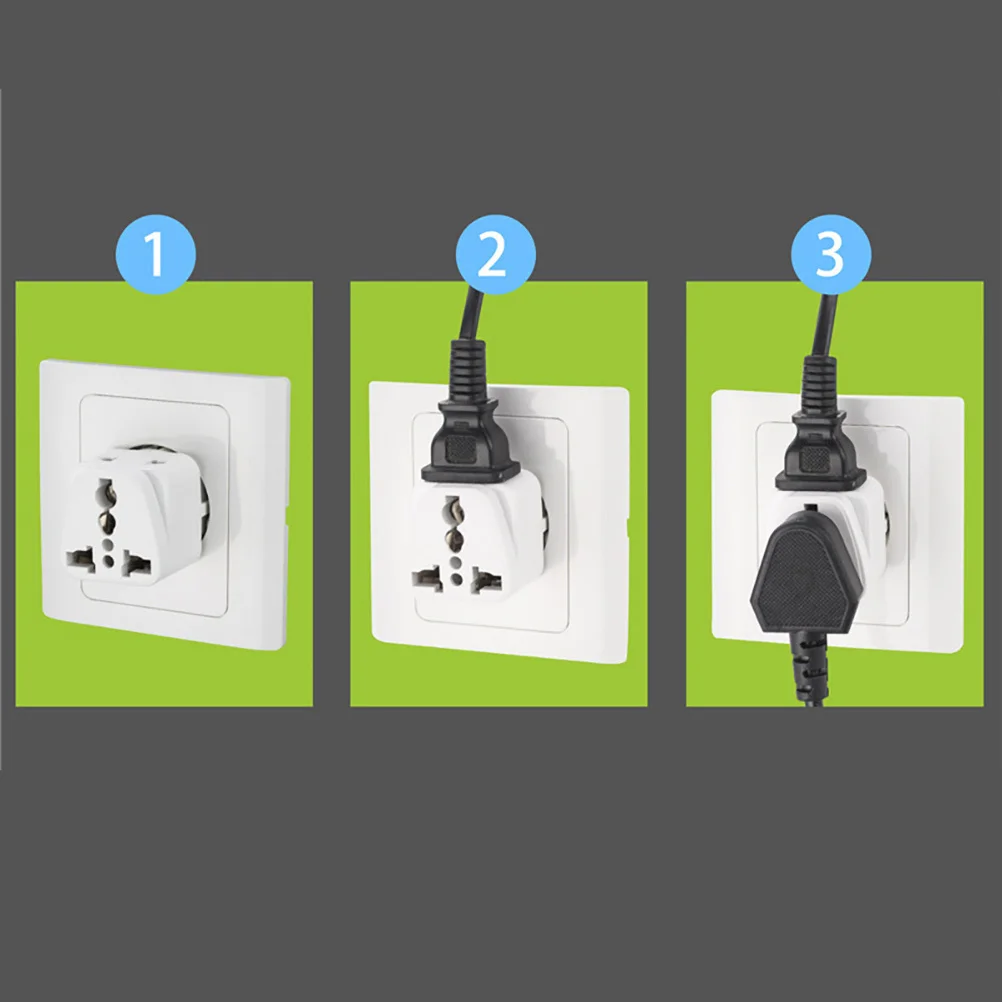 1

2

3