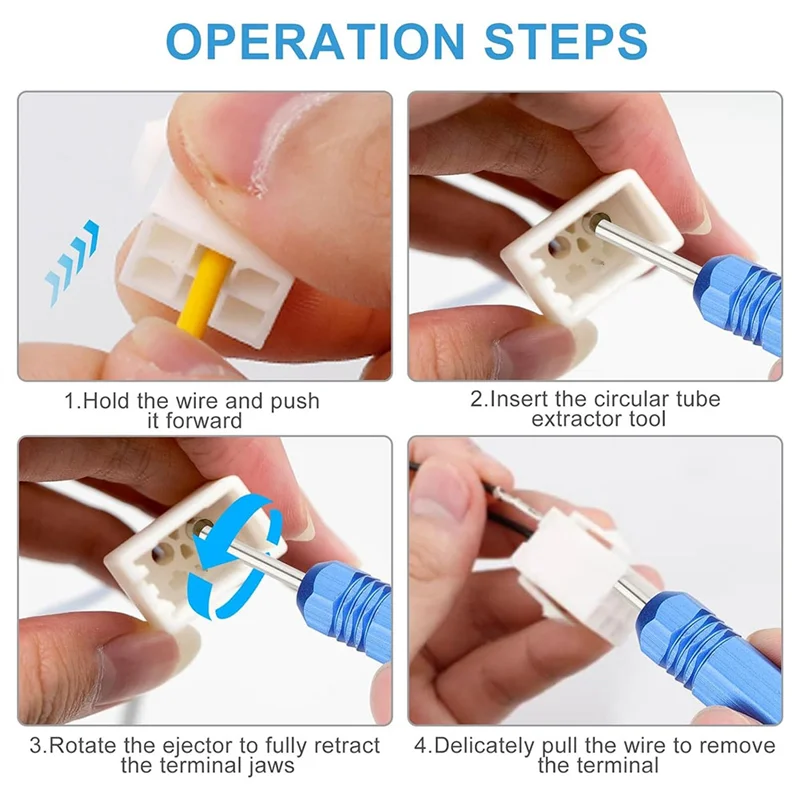 OPERATION STEPS

1.Hold the wire and push it forward

2.Insert the circular tube extractor tool

3.Rotate the ejector to fully retract the terminal jaws

4.Delicately pull the wire to remove the terminal