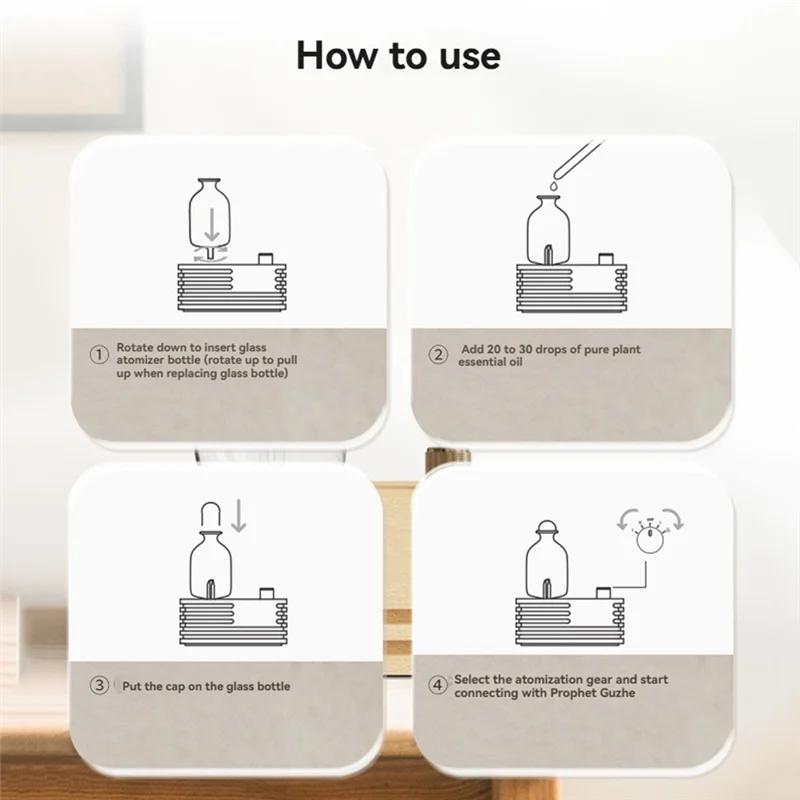 How to use

① Rotate down to insert glass atomizer bottle (rotate up to pull up when replacing glass bottle)

② Add 20 to 30 drops of pure plant essential oil

③ Put the cap on the glass bottle

④ Select the atomization gear and start connecting with Prophet Guzhe