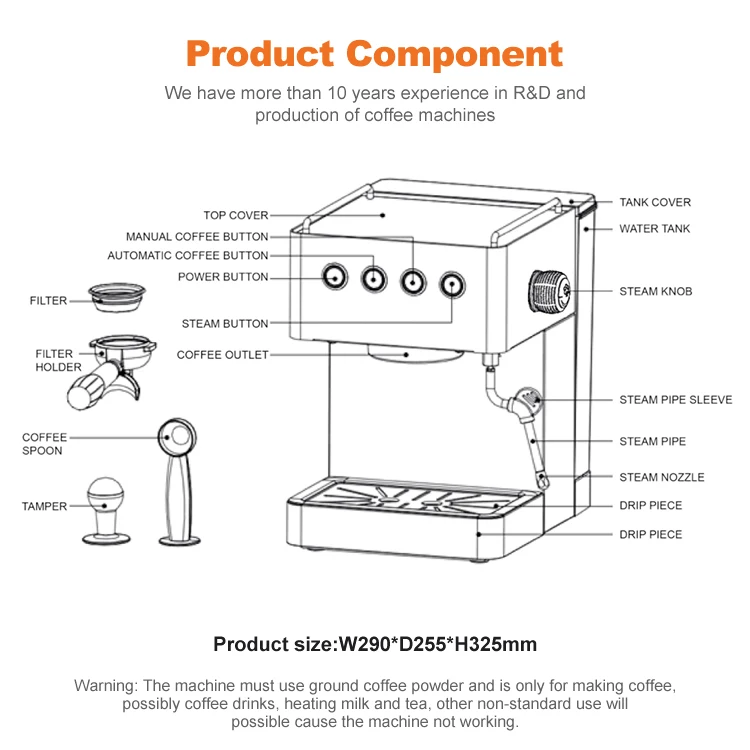 Product Component

We have more than 10 years experience in R&D and production of coffee machines

TOP COVER
MANUAL COFFEE BUTTON
AUTOMATIC COFFEE BUTTON
POWER BUTTON
STEAM BUTTON
COFFEE OUTLET
FILTER
FILTER HOLDER
COFFEE SPOON
TAMPER
TANK COVER
WATER TANK
STEAM KNOB
STEAM PIPE SLEEVE
STEAM PIPE
STEAM NOZZLE
DRIP PIECE
DRIP PIECE

Product size:W290*D255*H325mm

Warning: The machine must use ground coffee powder and is only for making coffee, possibly coffee drinks, heating milk and tea, other non-standard use will possible cause the machine not working.