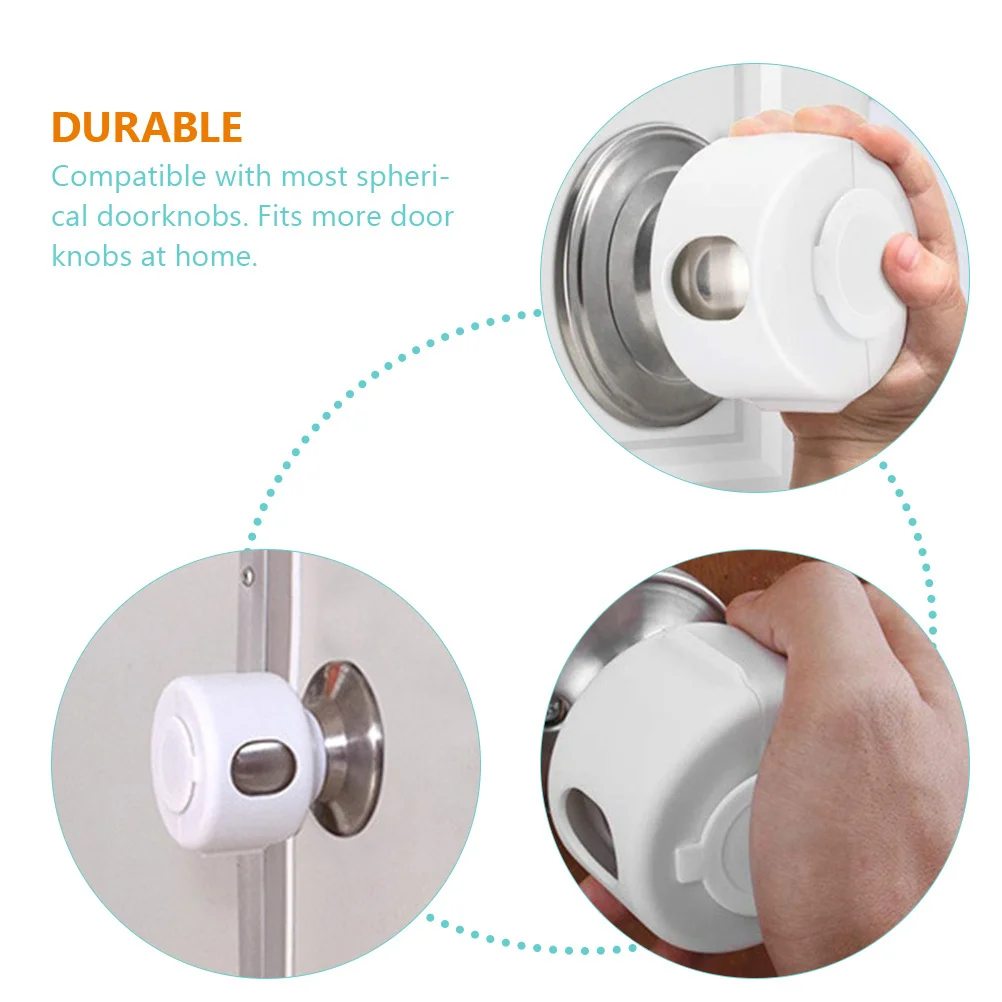 DURABLE

Compatible with most spherical doorknobs. Fits more door knobs at home.