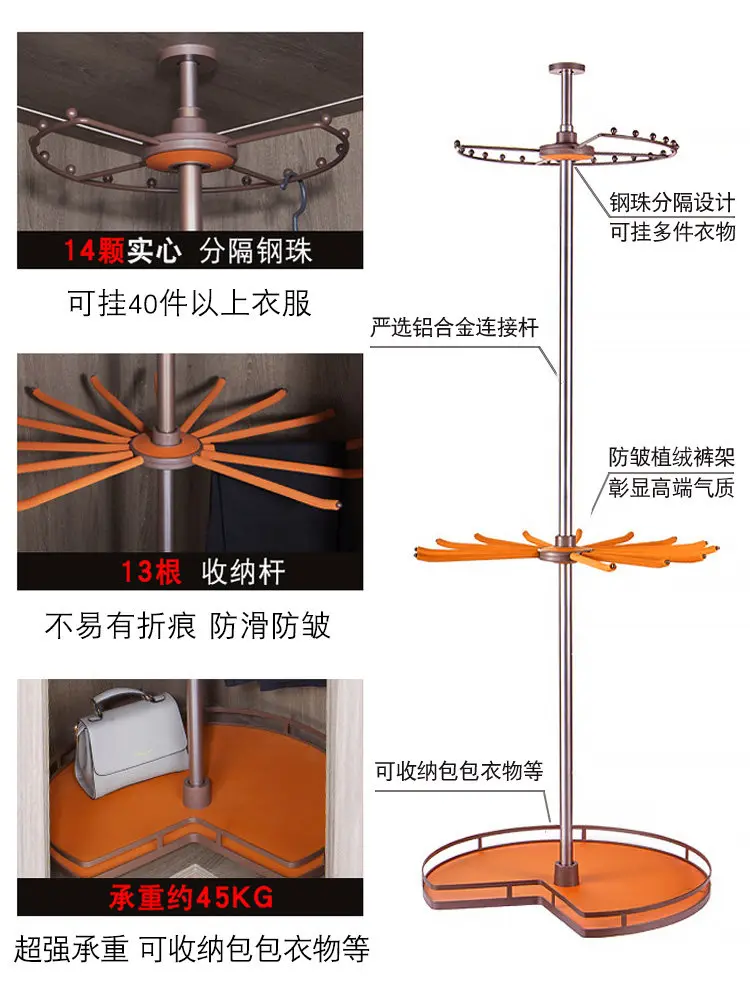 14颗实心 分隔钢珠

可挂40件以上衣服

13根 收纳杆

不易有折痕 防滑防皱

承重约45KG

超强承重 可收纳包包衣物等

钢珠分隔设计
可挂多件衣物

严选铝合金连接杆

防皱植绒裤架
彰显高端气质

可收纳包包衣物等