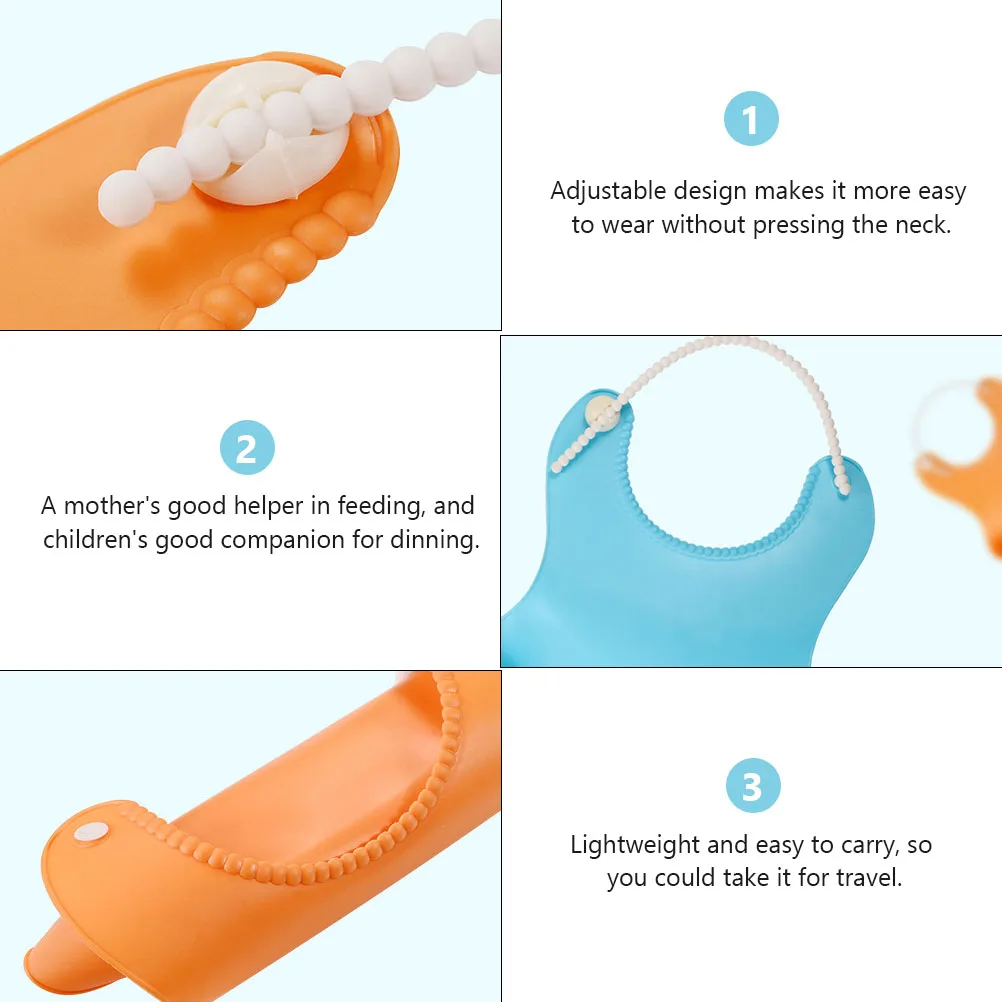 1

Adjustable design makes it more easy to wear without pressing the neck.

2

A mother's good helper in feeding, and children's good companion for dinning.

3

Lightweight and easy to carry, so you could take it for travel.