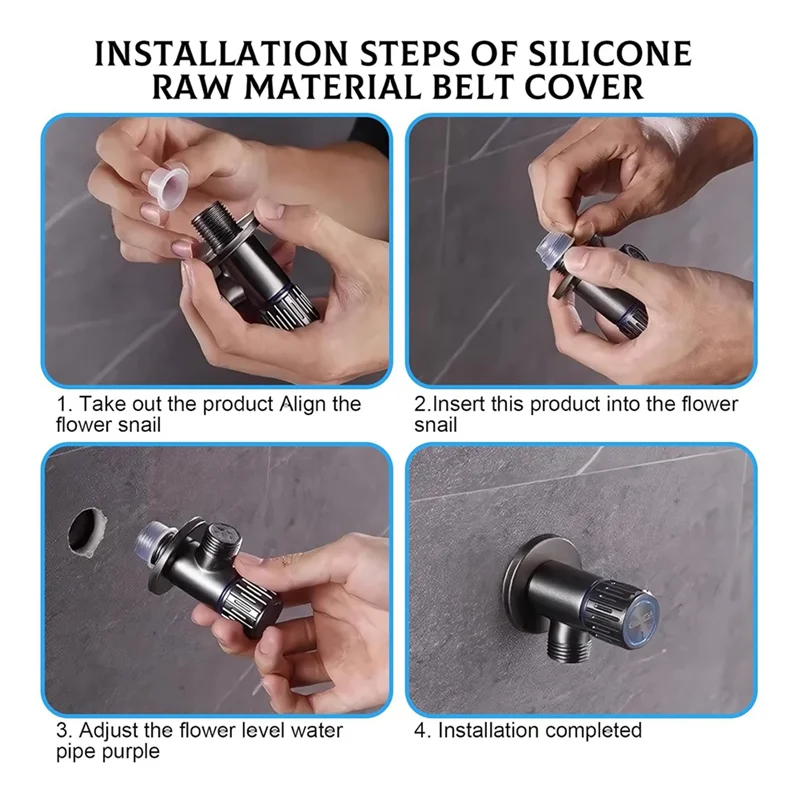 INSTALLATION STEPS OF SILICONE RAW MATERIAL BELT COVER

1. Take out the product Align the flower snail

2.Insert this product into the flower snail

3. Adjust the flower level water pipe purple

4. Installation completed