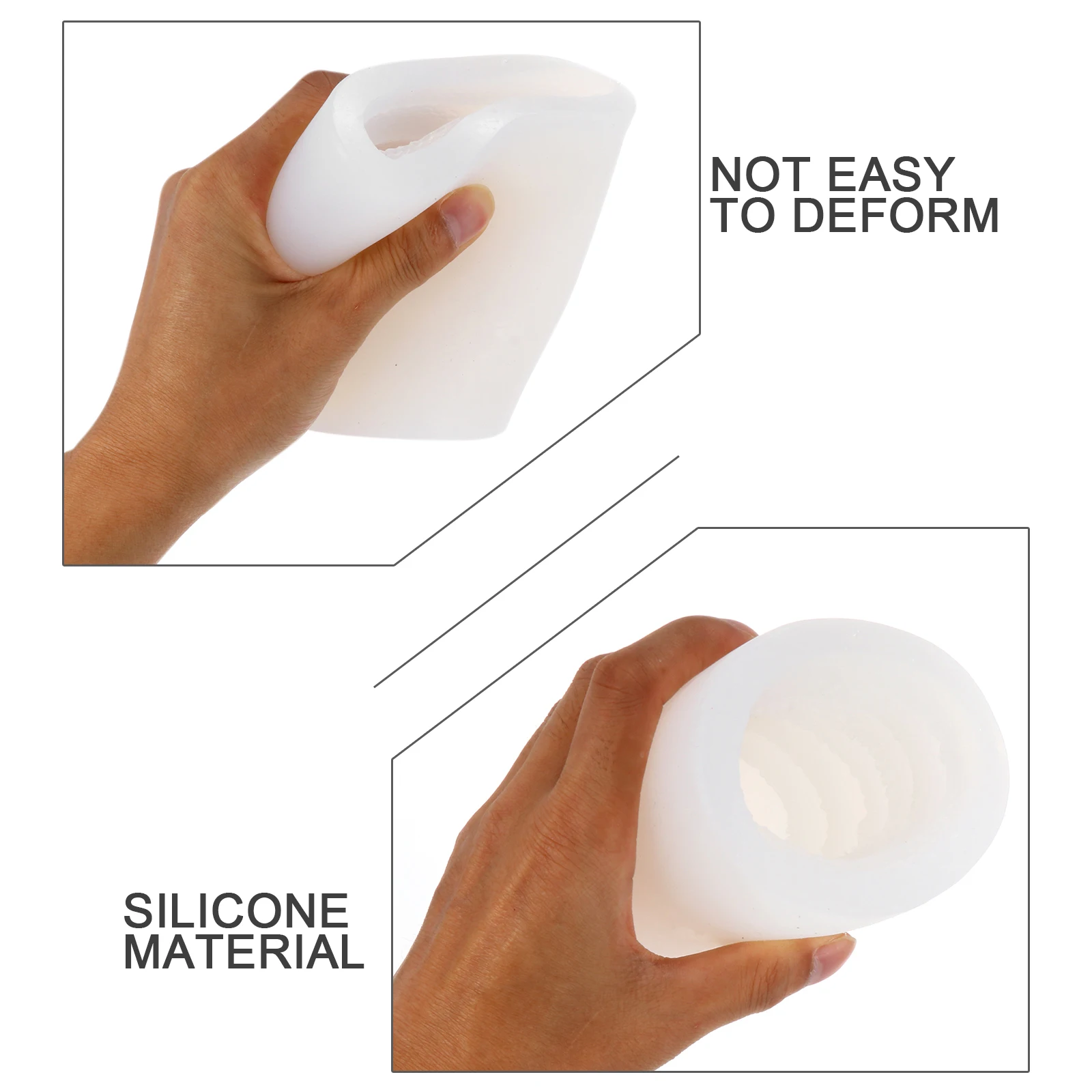 NOT EASY TO DEFORM

SILICONE MATERIAL