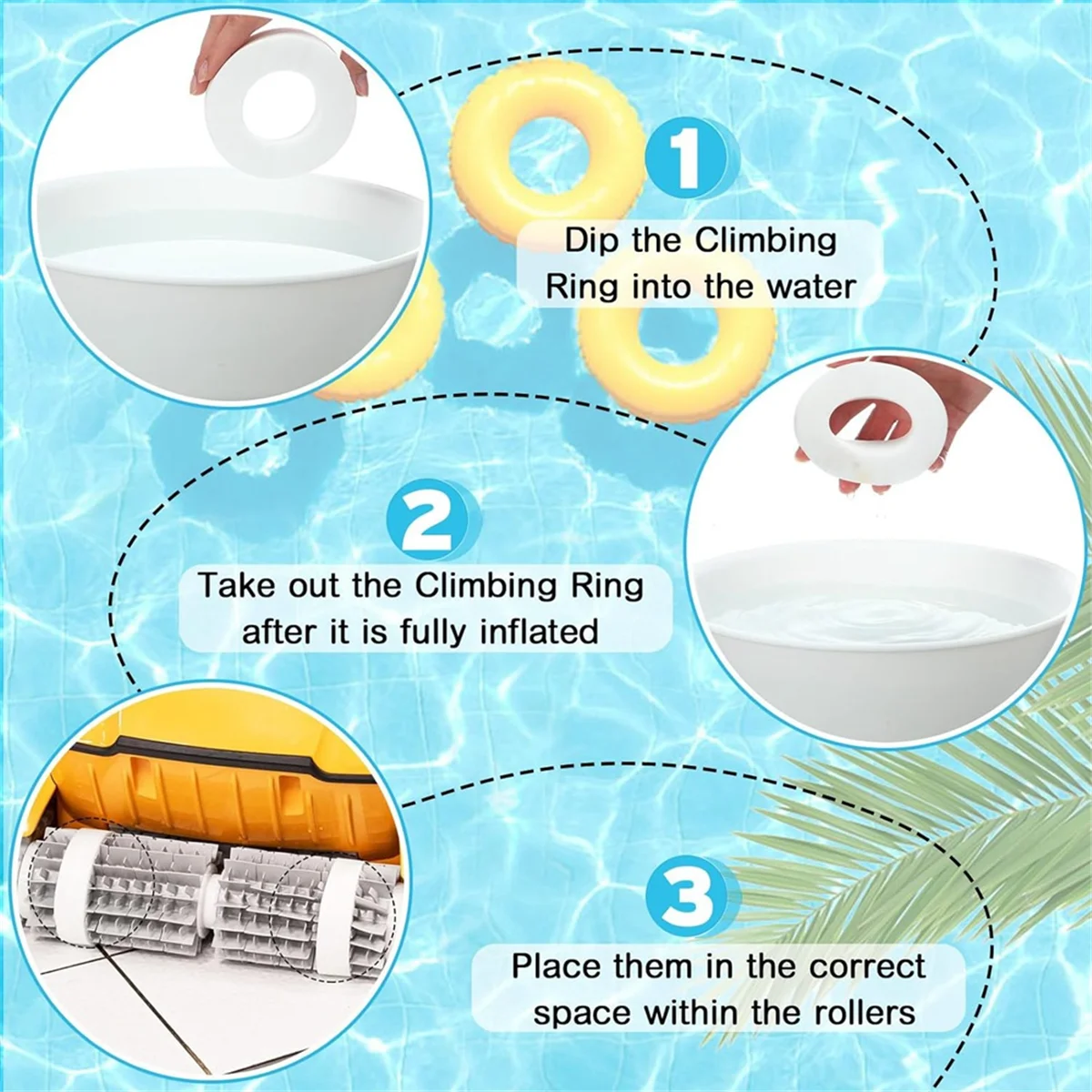 1

Dip the Climbing Ring into the water

2

Take out the Climbing Ring after it is fully inflated

3

Place them in the correct space within the rollers