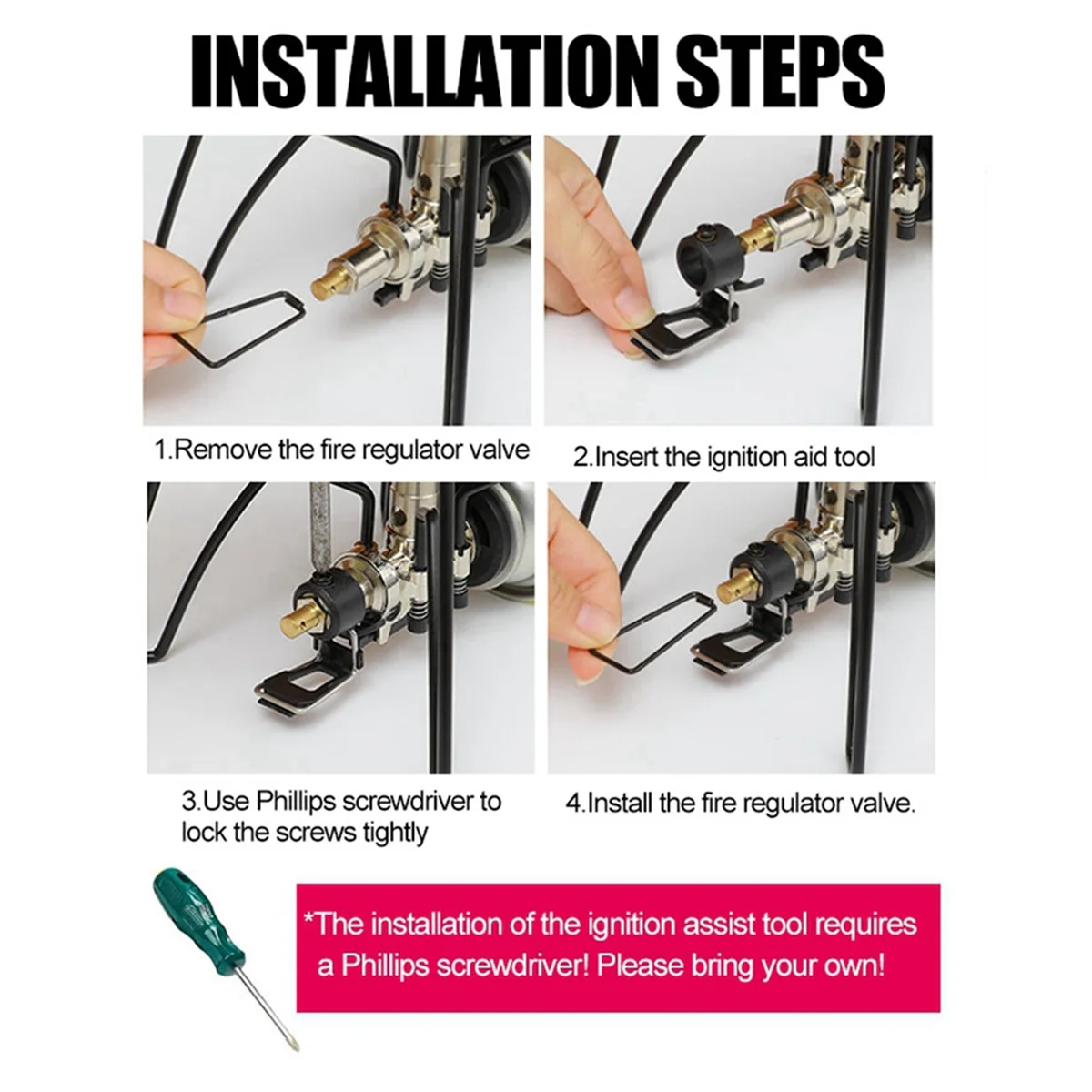 INSTALLATION STEPS

1.Remove the fire regulator valve

2.Insert the ignition aid tool

3.Use Phillips screwdriver to lock the screws tightly

4.Install the fire regulator valve.

*The installation of the ignition assist tool requires a Phillips screwdriver! Please bring your own!