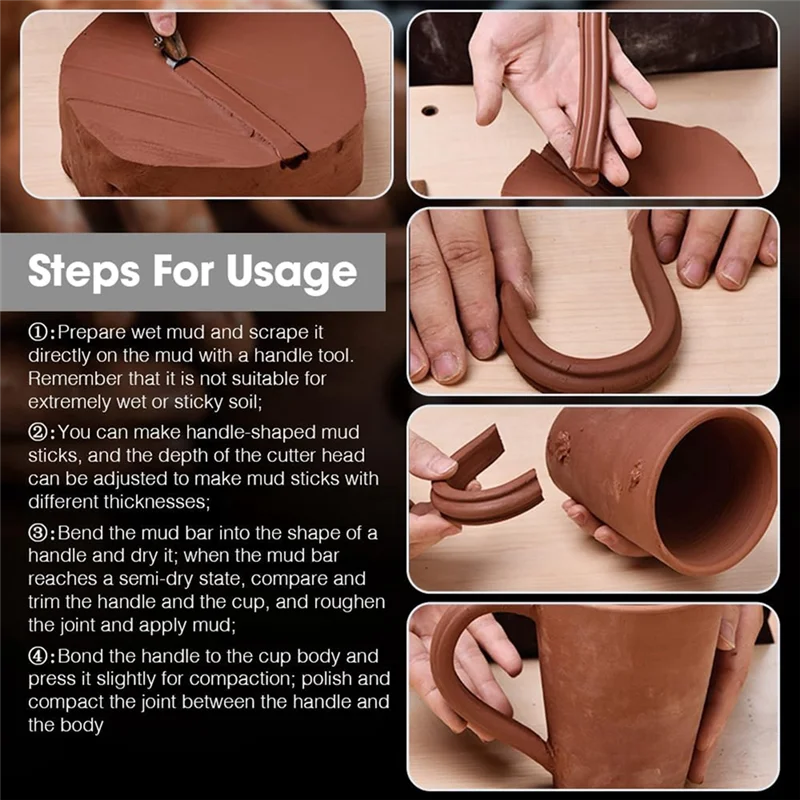 Steps For Usage

①:Prepare wet mud and scrape it directly on the mud with a handle tool. Remember that it is not suitable for extremely wet or sticky soil;

②:You can make handle-shaped mud sticks, and the depth of the cutter head can be adjusted to make mud sticks with different thicknesses;

③:Bend the mud bar into the shape of a handle and dry it; when the mud bar reaches a semi-dry state, compare and trim the handle and the cup, and roughen the joint and apply mud;

④:Bond the handle to the cup body and press it slightly for compaction; polish and compact the joint between the handle and the body