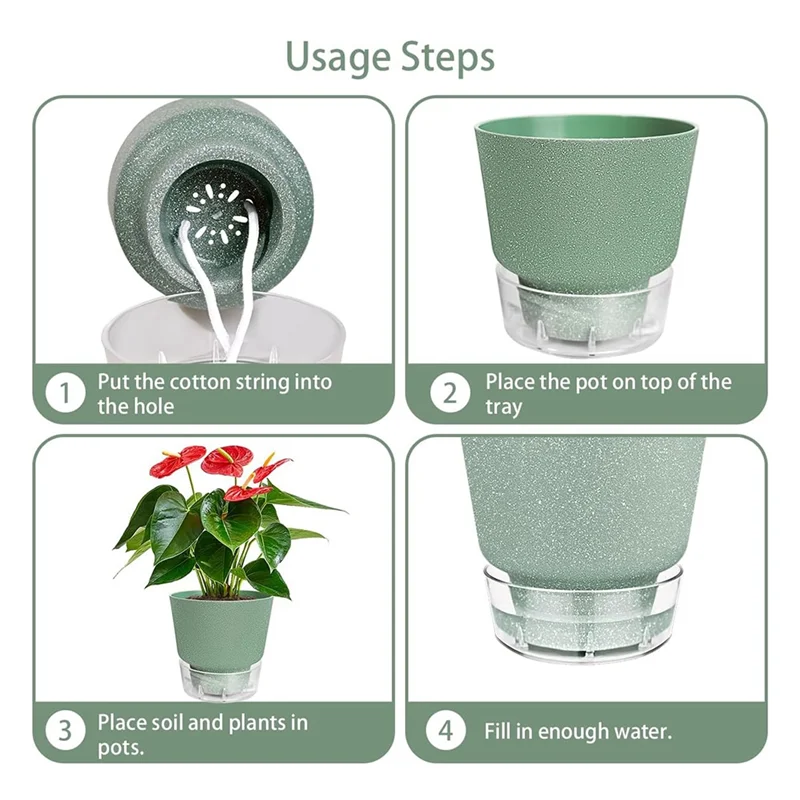 Usage Steps

1 Put the cotton string into the hole

2 Place the pot on top of the tray

3 Place soil and plants in pots.

4 Fill in enough water.