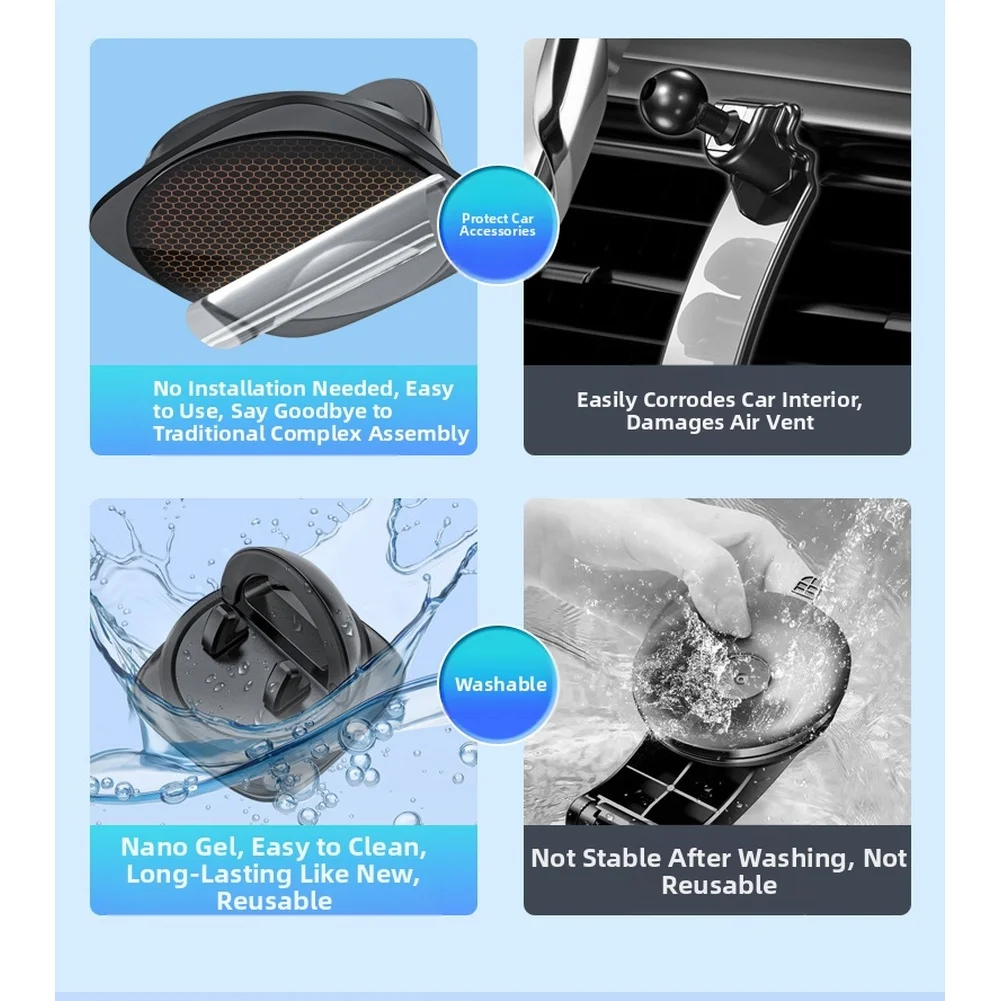 Protect Car Accessories

No Installation Needed, Easy to Use, Say Goodbye to Traditional Complex Assembly

Easily Corrodes Car Interior, Damages Air Vent

Washable

Nano Gel, Easy to Clean, Long-Lasting Like New, Reusable

Not Stable After Washing, Not Reusable