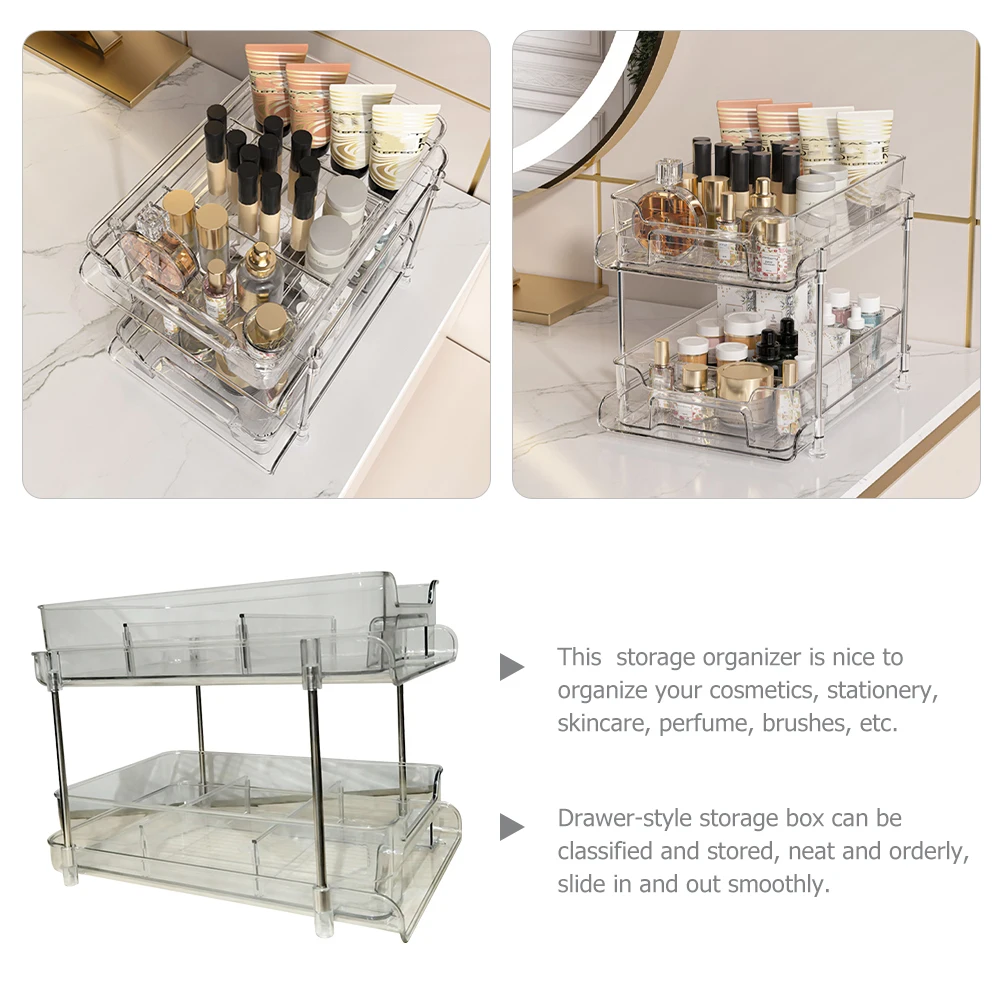 This storage organizer is nice to organize your cosmetics, stationery, skincare, perfume, brushes, etc.

Drawer-style storage box can be classified and stored, neat and orderly, slide in and out smoothly.