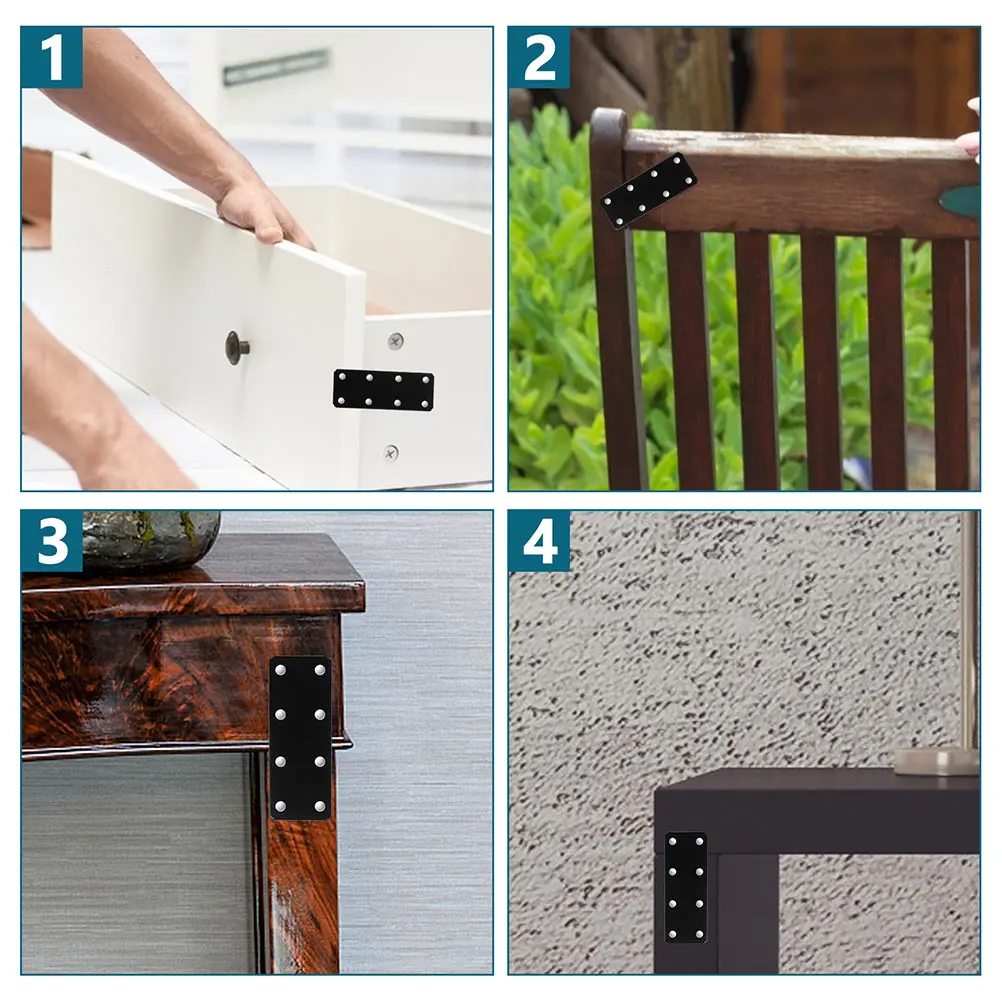 1

2

3

4