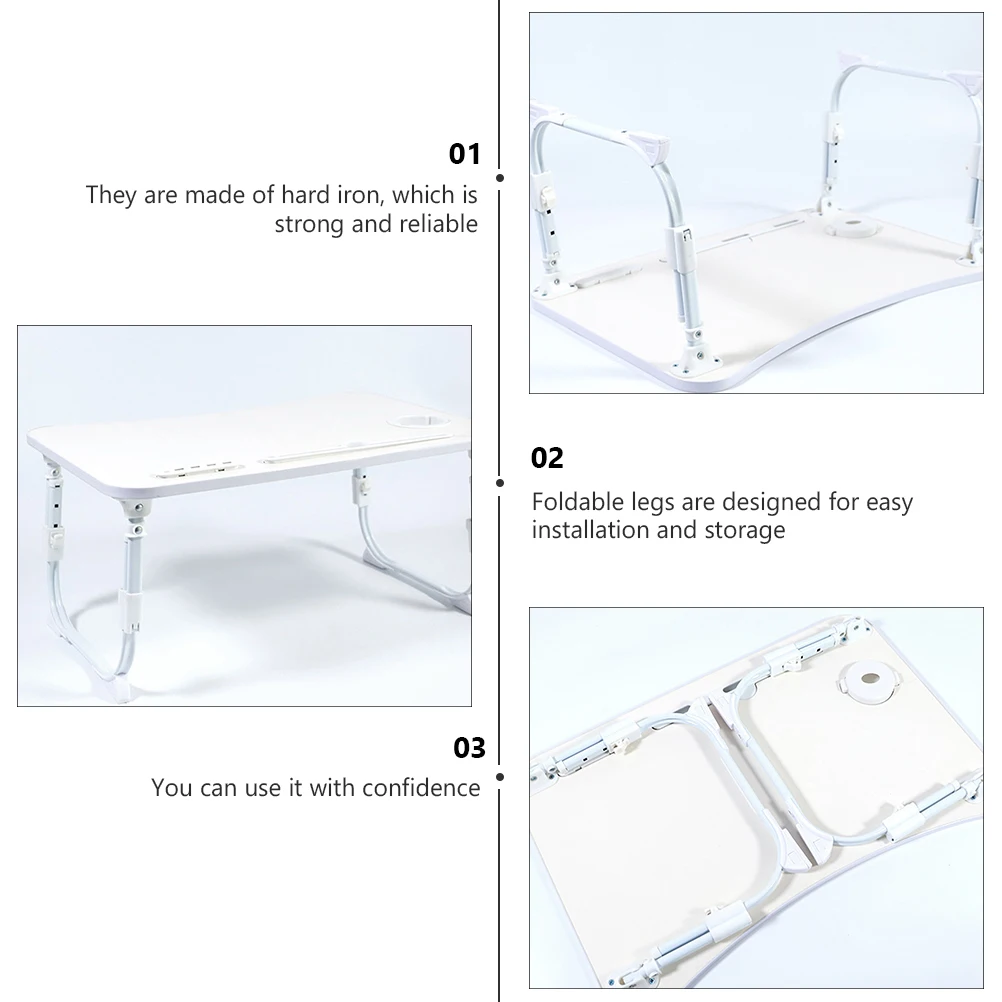 01

They are made of hard iron, which is strong and reliable

02

Foldable legs are designed for easy installation and storage

03

You can use it with confidence