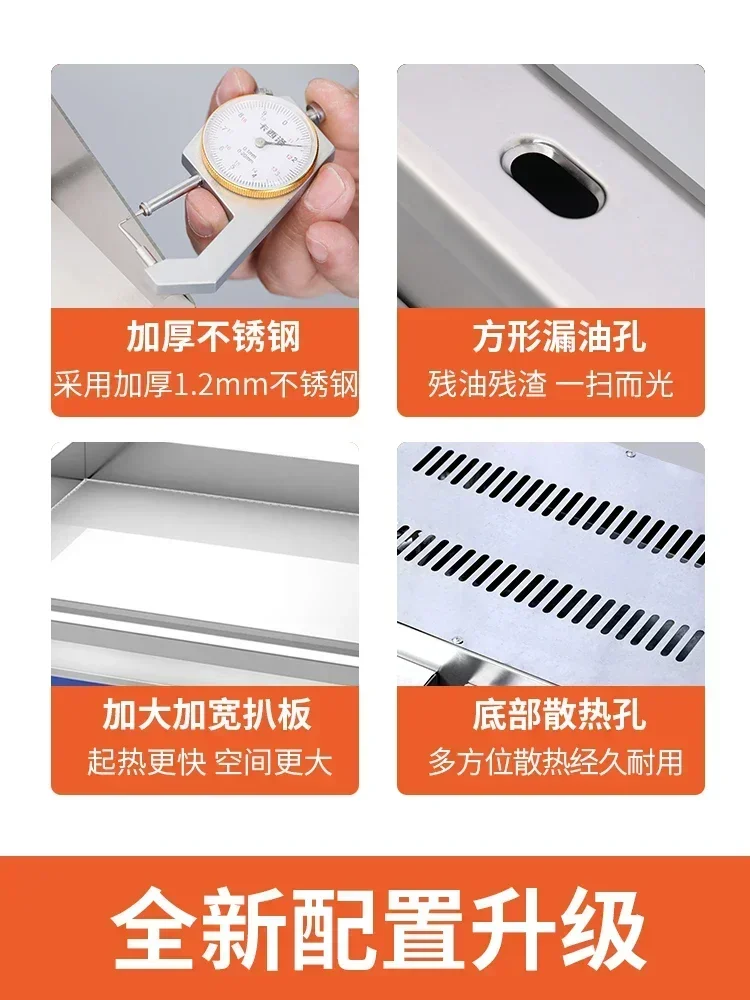 加厚不锈钢
采用加厚1.2mm不锈钢

方形漏油孔
残油残渣 一扫而光

加大加宽扒板
起热更快 空间更大

底部散热孔
多方位散热经久耐用

全新配置升级