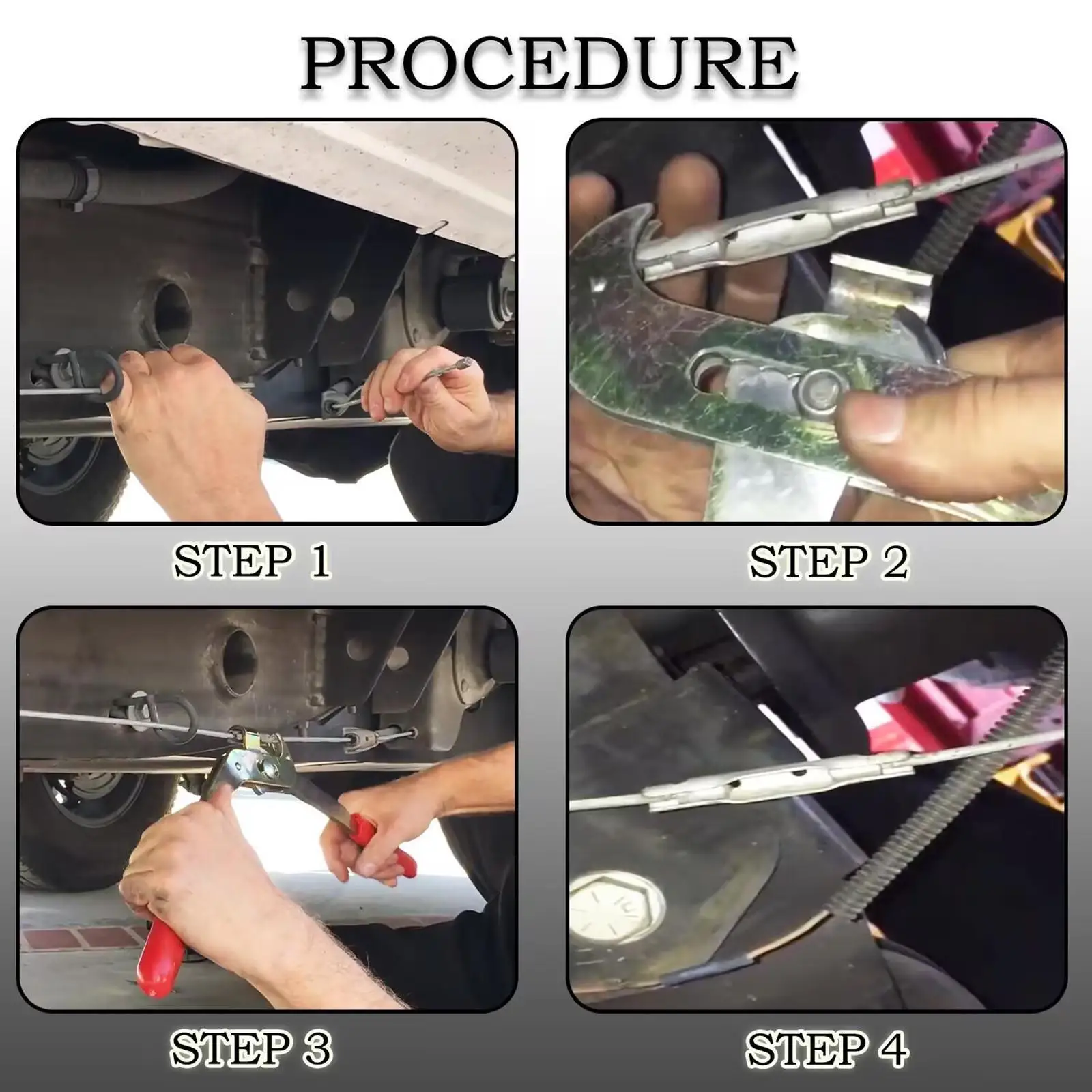 PROCEDURE

STEP 1

STEP 2

STEP 3

STEP 4