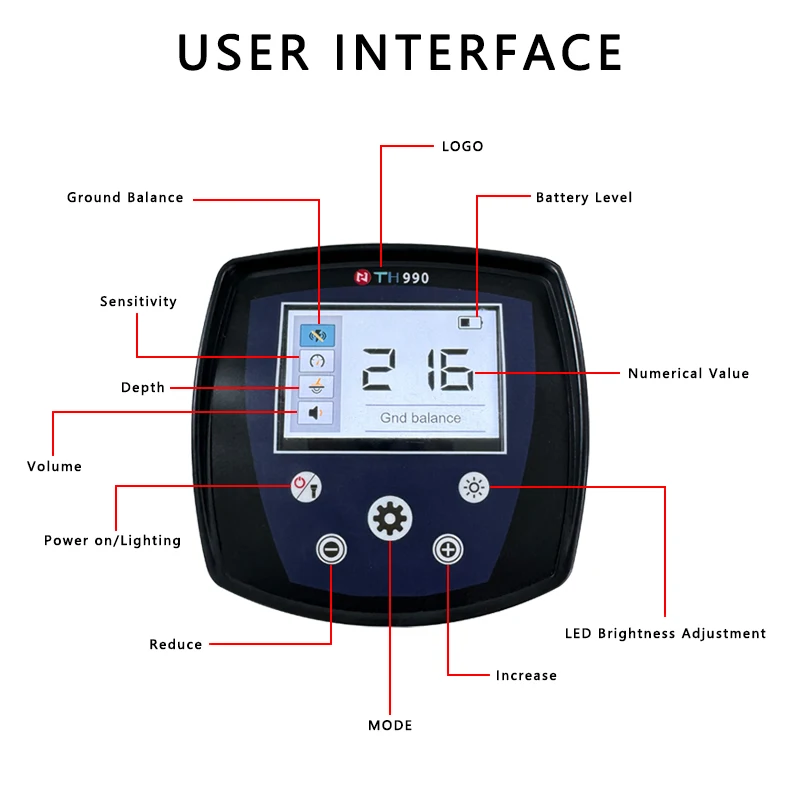 USER INTERFACE

LOGO

Ground Balance

Battery Level

TH990

Sensitivity

216

Numerical Value

Depth

Gnd balance

Volume

Power on/Lighting

Reduce

LED Brightness Adjustment

Increase

MODE