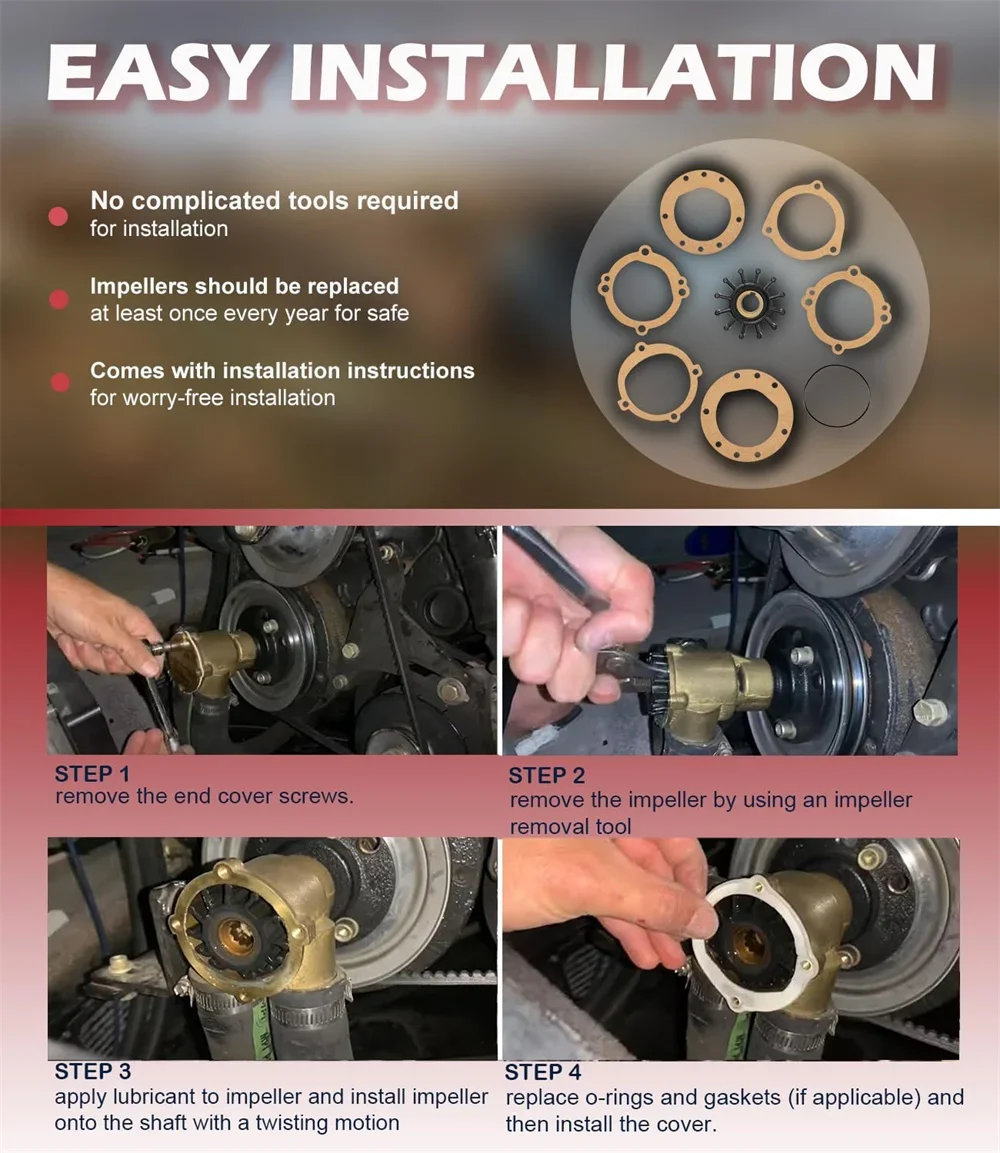 EASY INSTALLATION

No complicated tools required for installation

Impellers should be replaced at least once every year for safe

Comes with installation instructions for worry-free installation

STEP 1
remove the end cover screws.

STEP 2
remove the impeller by using an impeller removal tool

STEP 3
apply lubricant to impeller and install impeller onto the shaft with a twisting motion

STEP 4
replace o-rings and gaskets (if applicable) and then install the cover.