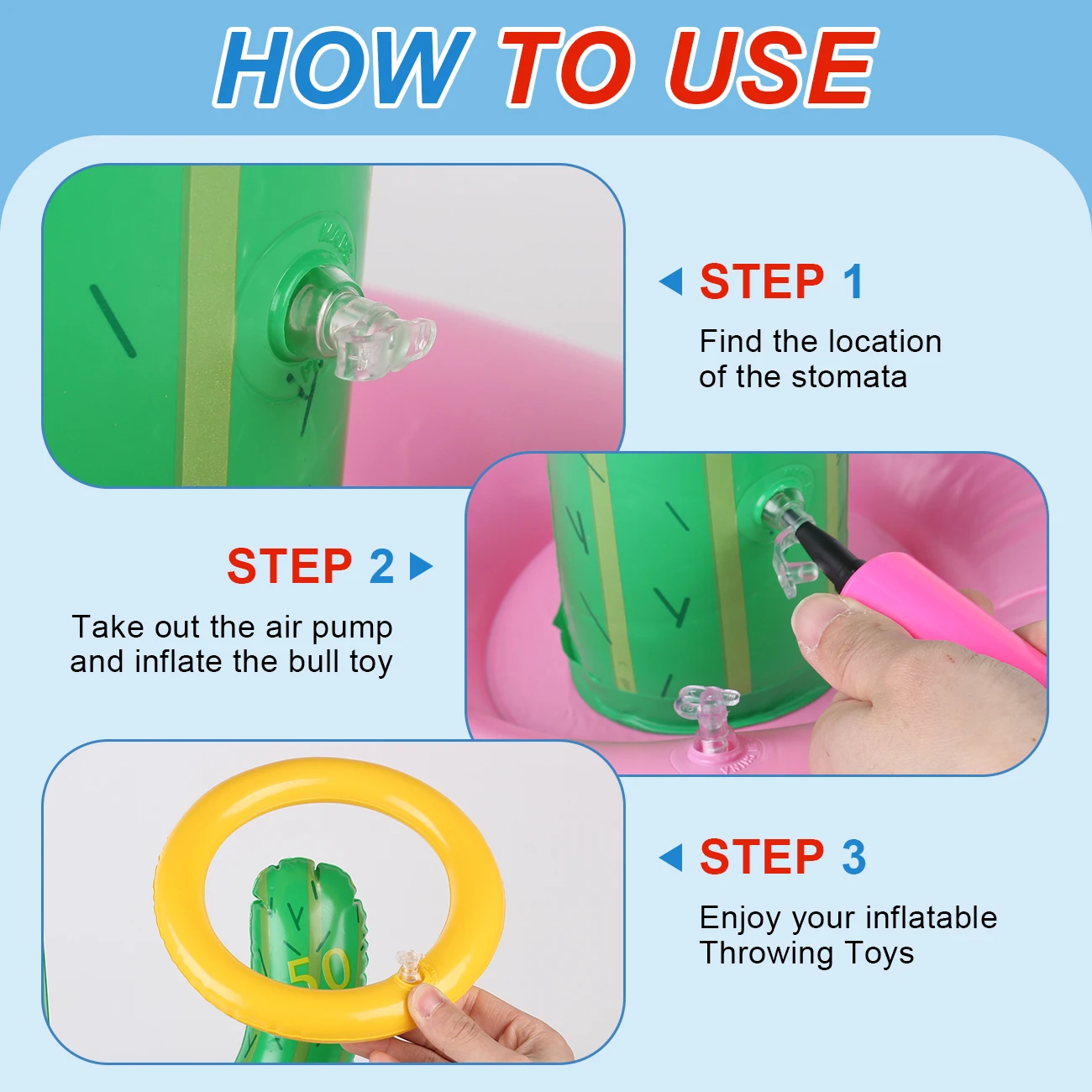 HOW TO USE

STEP 1

Find the location of the stomata

STEP 2

Take out the air pump and inflate the bull toy

STEP 3

Enjoy your inflatable Throwing Toys

50