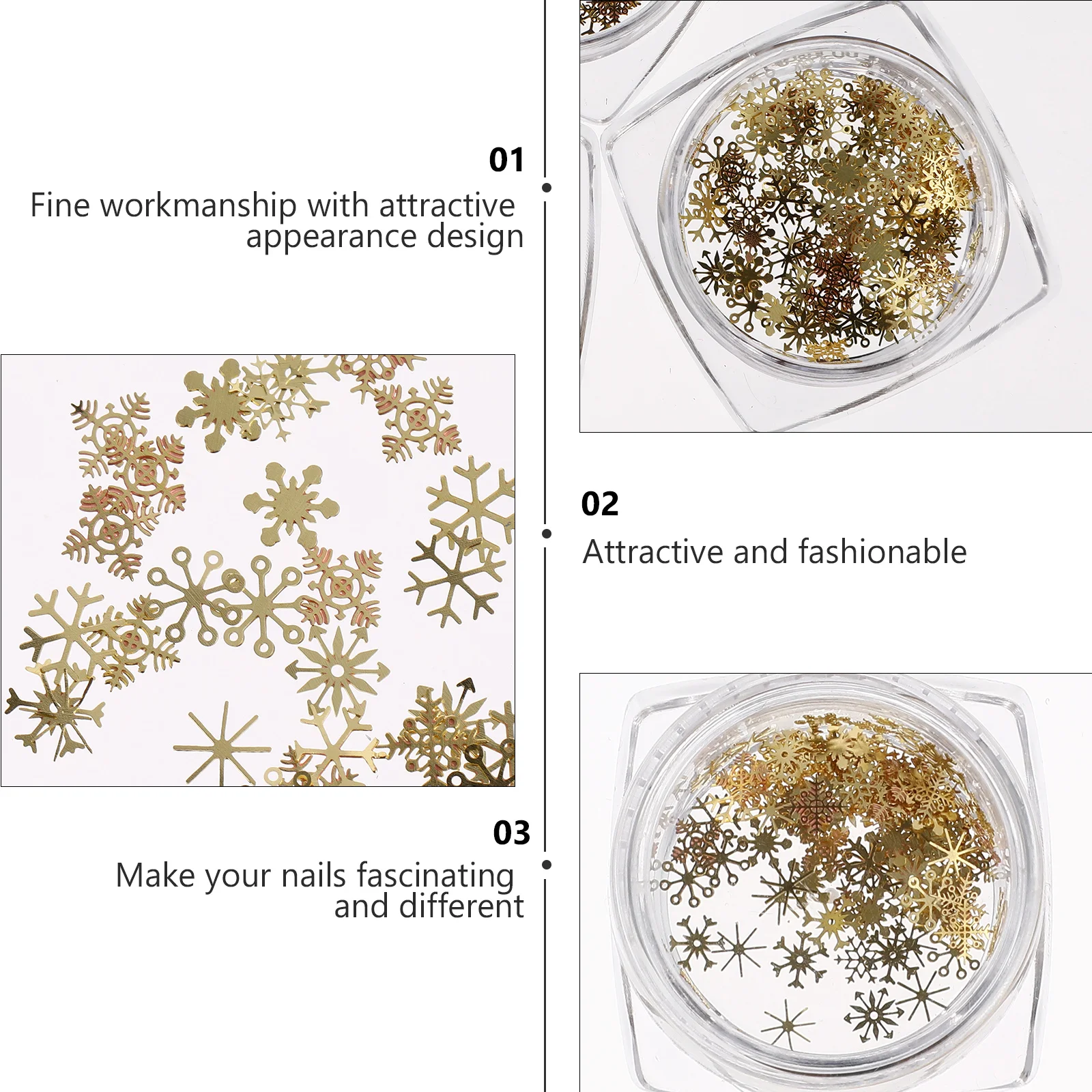 01

Fine workmanship with attractive appearance design

02

Attractive and fashionable

03

Make your nails fascinating and different