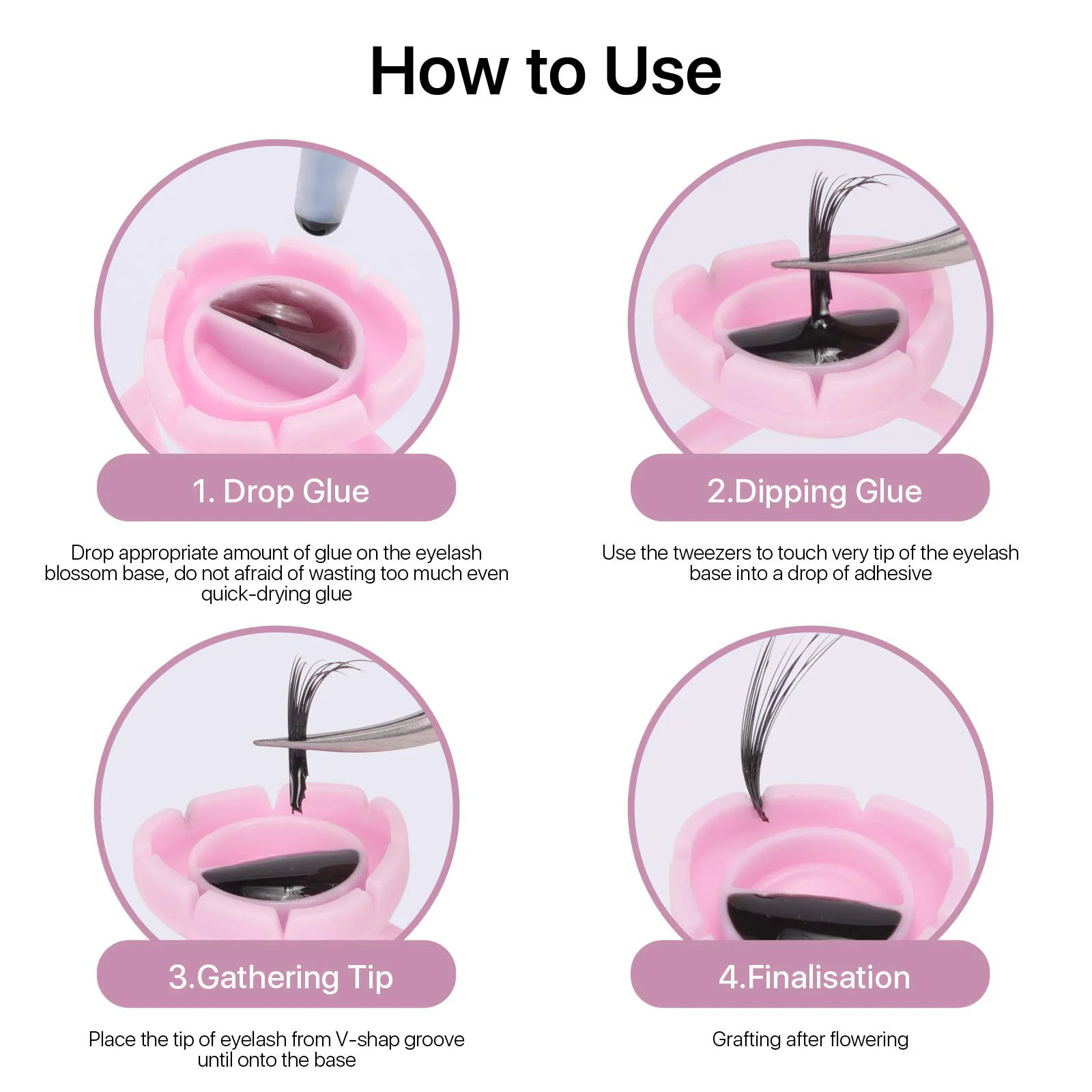 How to Use

1. Drop Glue

Drop appropriate amount of glue on the eyelash blossom base, do not afraid of wasting too much even quick-drying glue

2.Dipping Glue

Use the tweezers to touch very tip of the eyelash base into a drop of adhesive

3.Gathering Tip

Place the tip of eyelash from V-shap groove until onto the base

4.Finalisation

Grafting after flowering