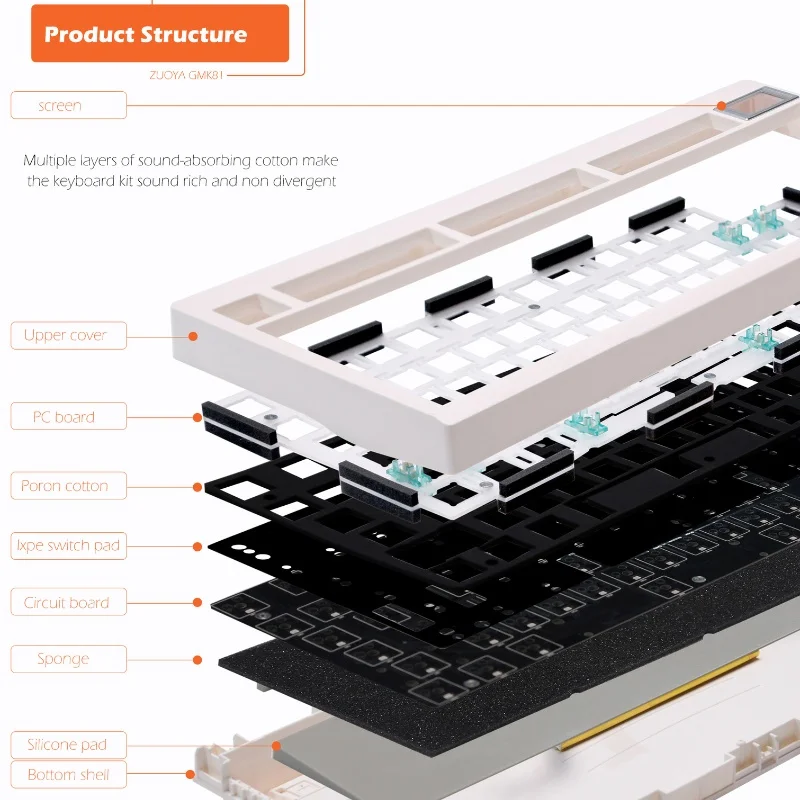 Product Structure

ZUOYA GMK81

screen

Multiple layers of sound-absorbing cotton make the keyboard kit sound rich and non divergent

Upper cover

PC board

Poron cotton

Ixpe switch pad

Circuit board

Sponge

Silicone pad

Bottom shell