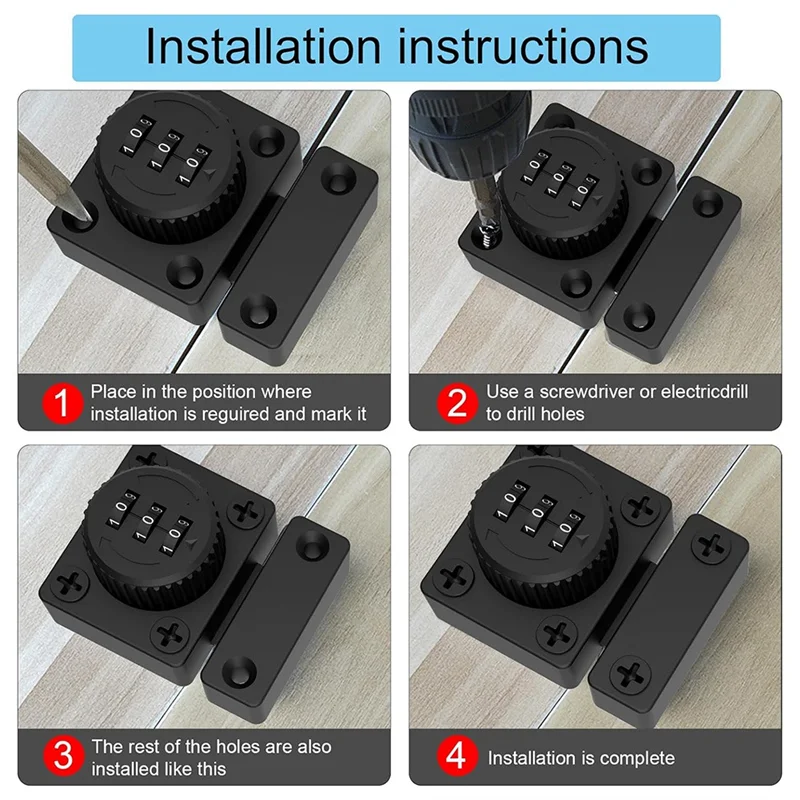 Installation instructions

1 Place in the position where installation is reguired and mark it

2 Use a screwdriver or electricdrill to drill holes

3 The rest of the holes are also installed like this

4 Installation is complete