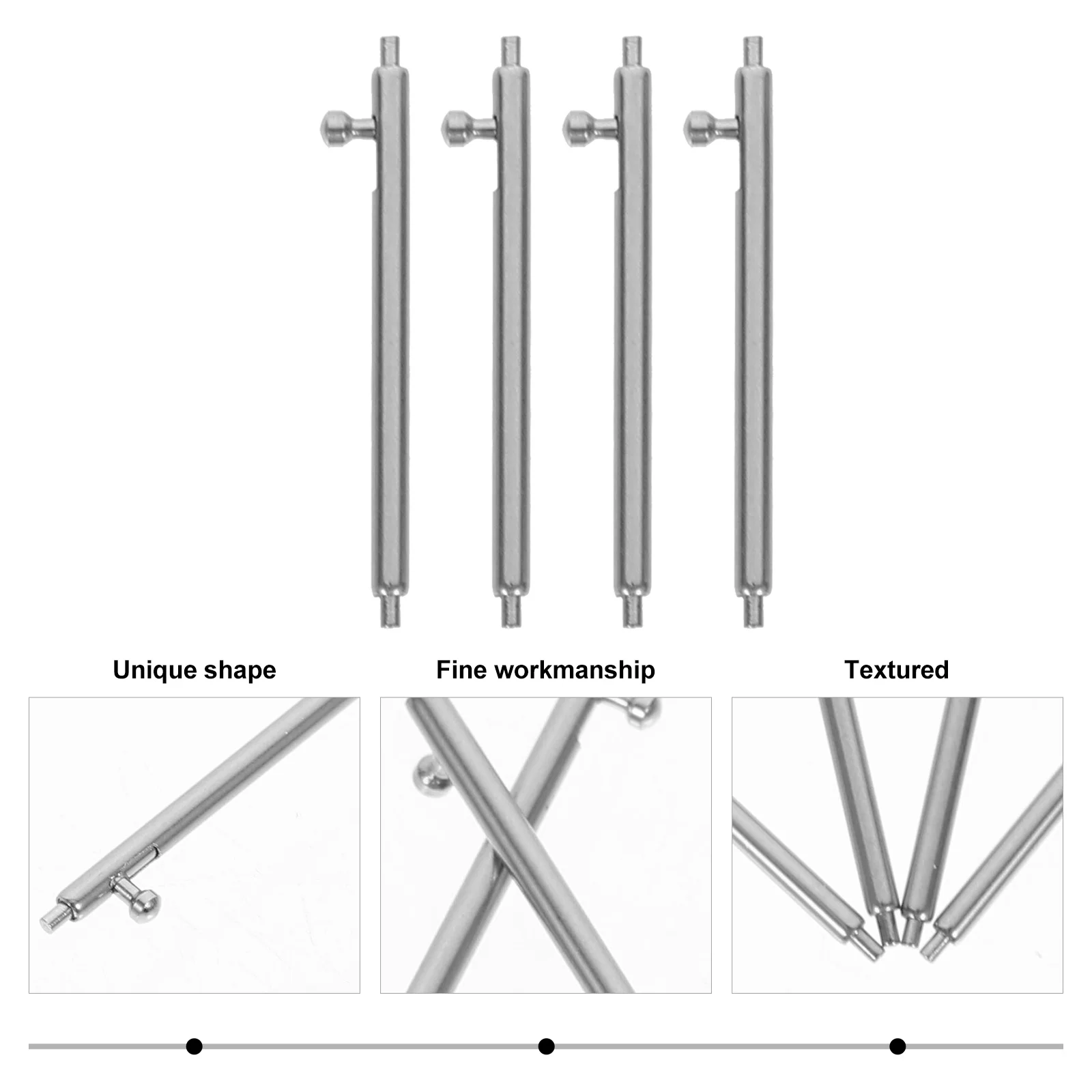 Unique shape

Fine workmanship

Textured