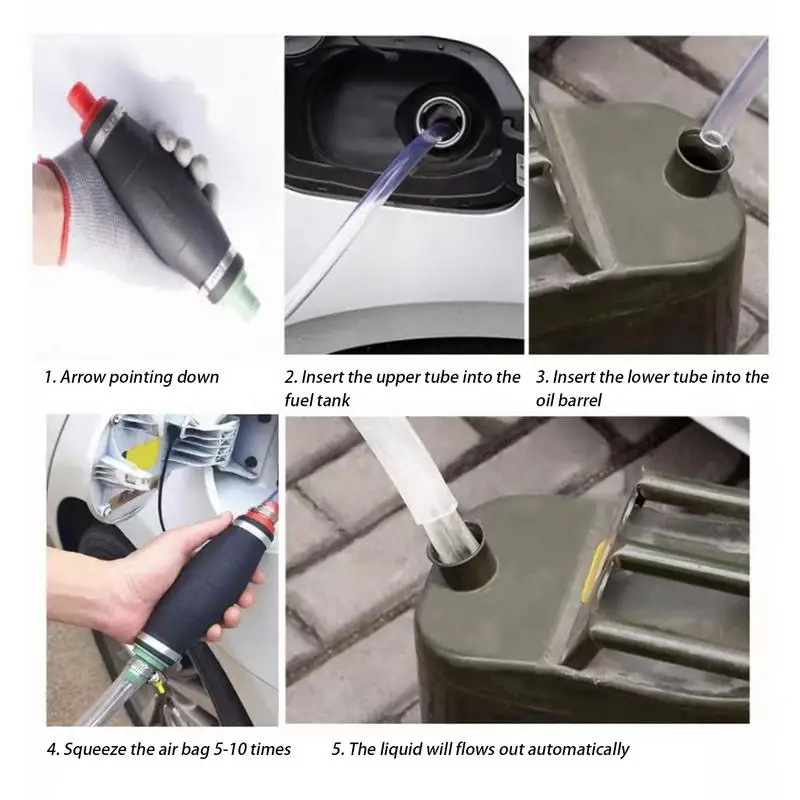 1. Arrow pointing down

2. Insert the upper tube into the fuel tank

3. Insert the lower tube into the oil barrel

4. Squeeze the air bag 5-10 times

5. The liquid will flows out automatically